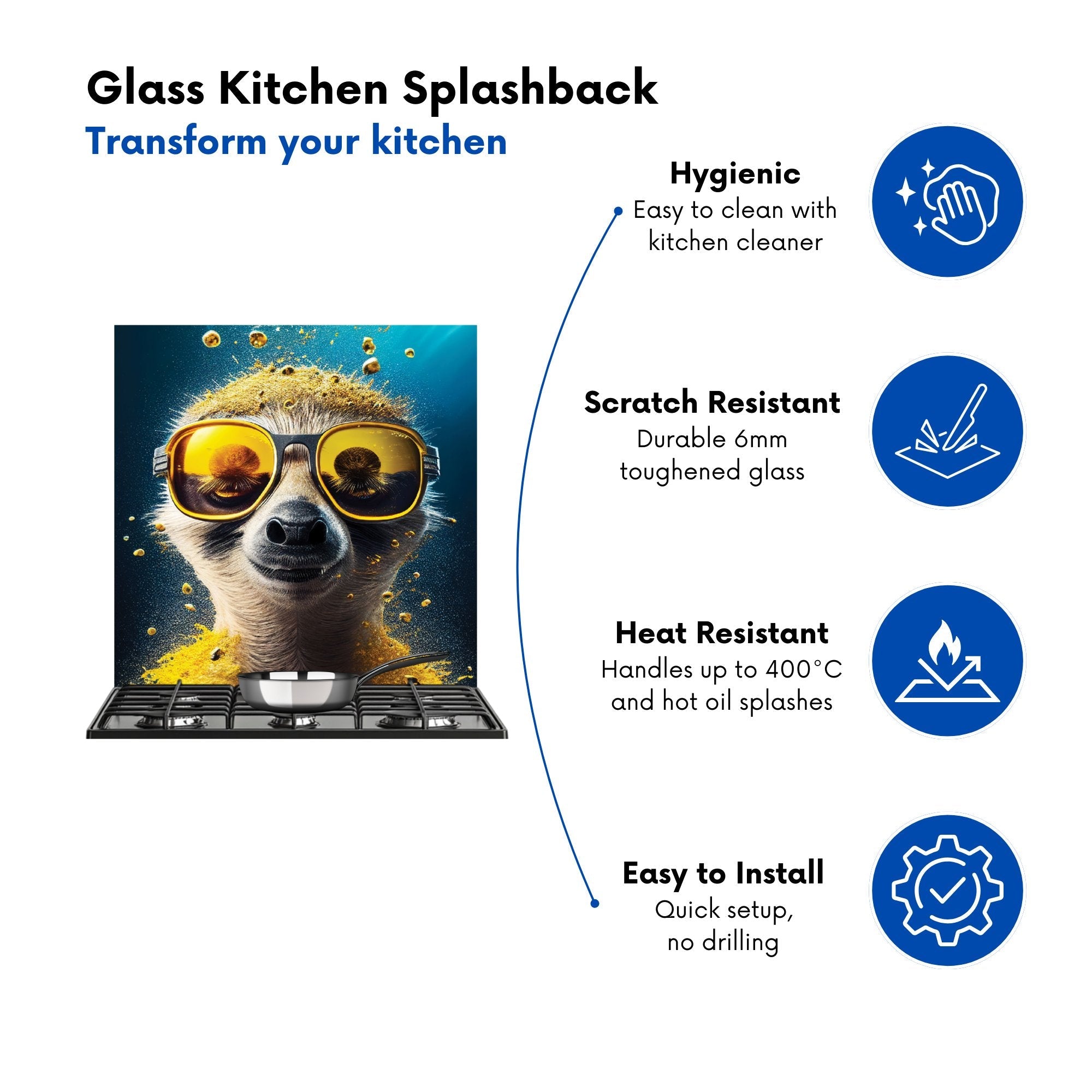 Glass Kitchen Splashback
Transform your kitchen

Hygienic
Easy to clean with kitchen cleaner

Scratch Resistant
Durable 6mm toughened glass

Heat Resistant
Handles up to 400°C and hot oil splashes

Easy to Install
Quick setup, no drilling