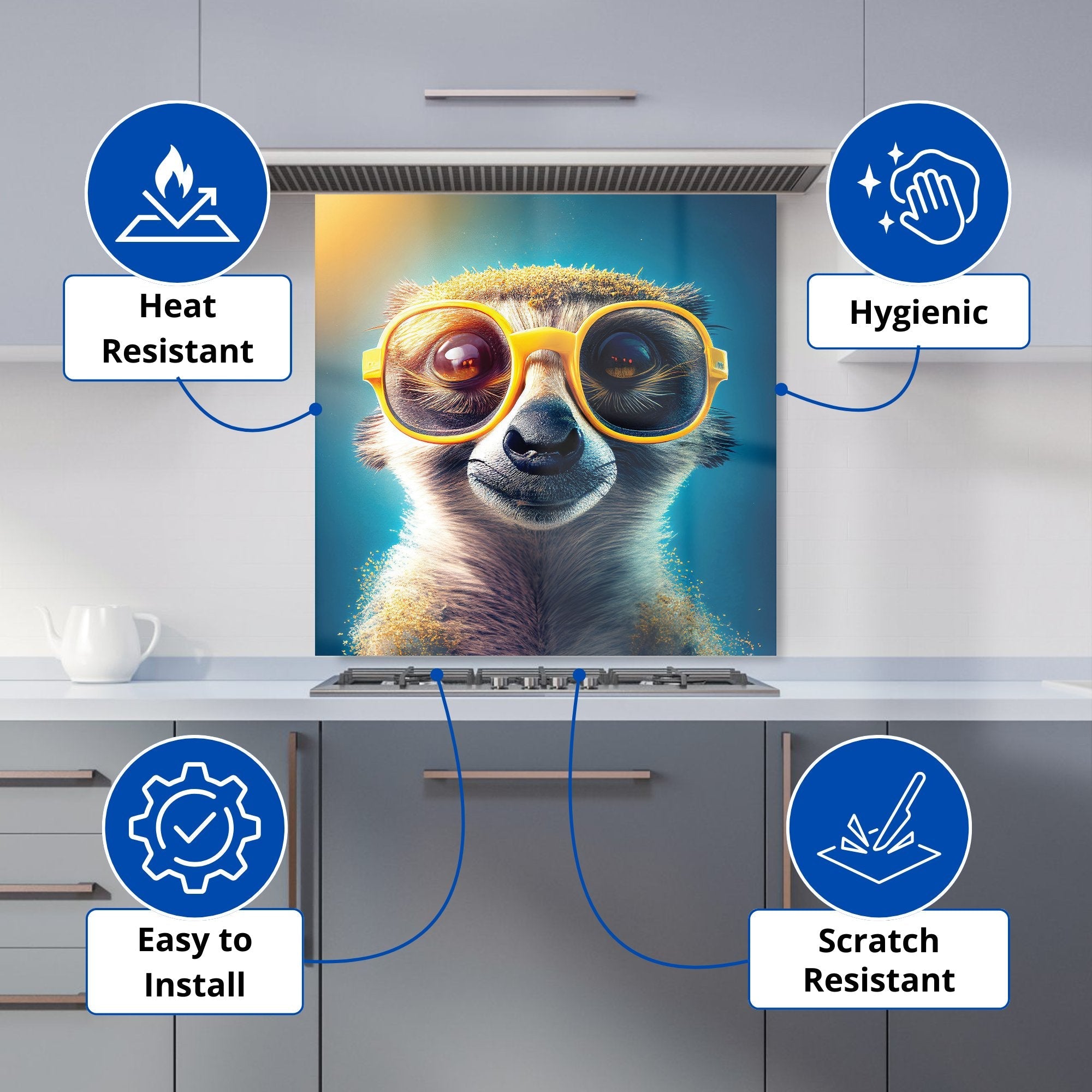 Heat Resistant

Hygienic

Easy to Install

Scratch Resistant