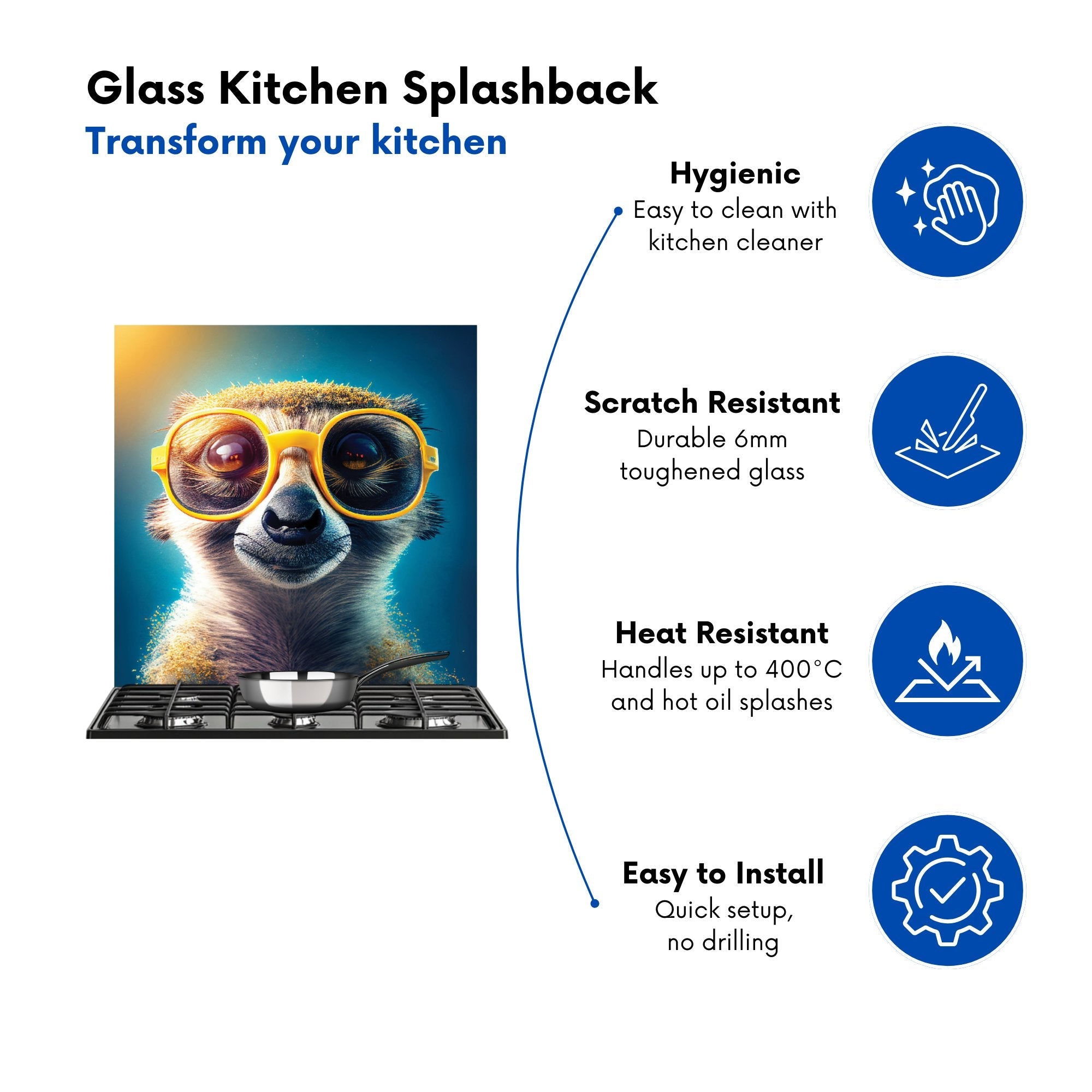 Glass Kitchen Splashback
Transform your kitchen

Hygienic
Easy to clean with kitchen cleaner

Scratch Resistant
Durable 6mm toughened glass

Heat Resistant
Handles up to 400°C and hot oil splashes

Easy to Install
Quick setup, no drilling