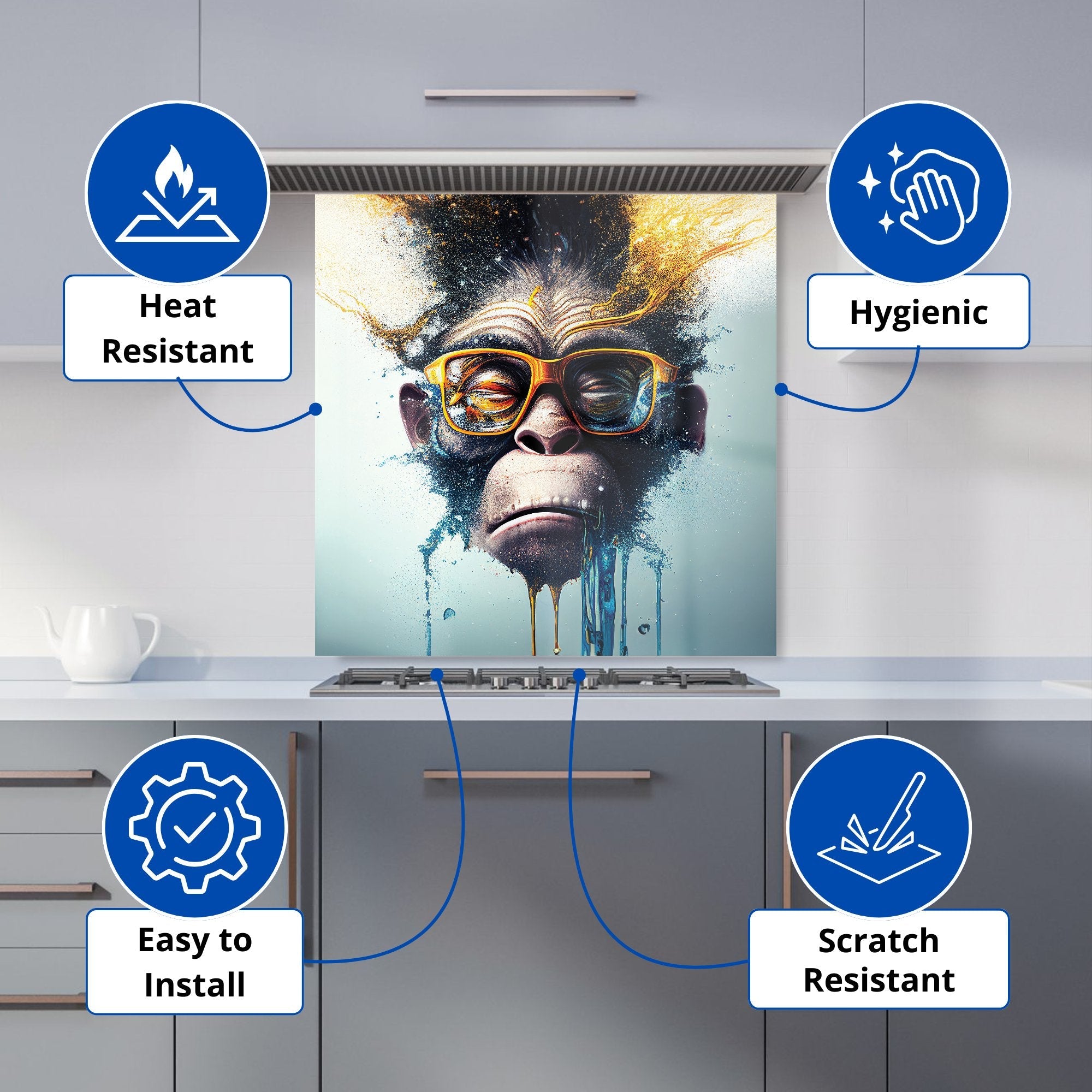 Heat Resistant

Hygienic

Easy to Install

Scratch Resistant