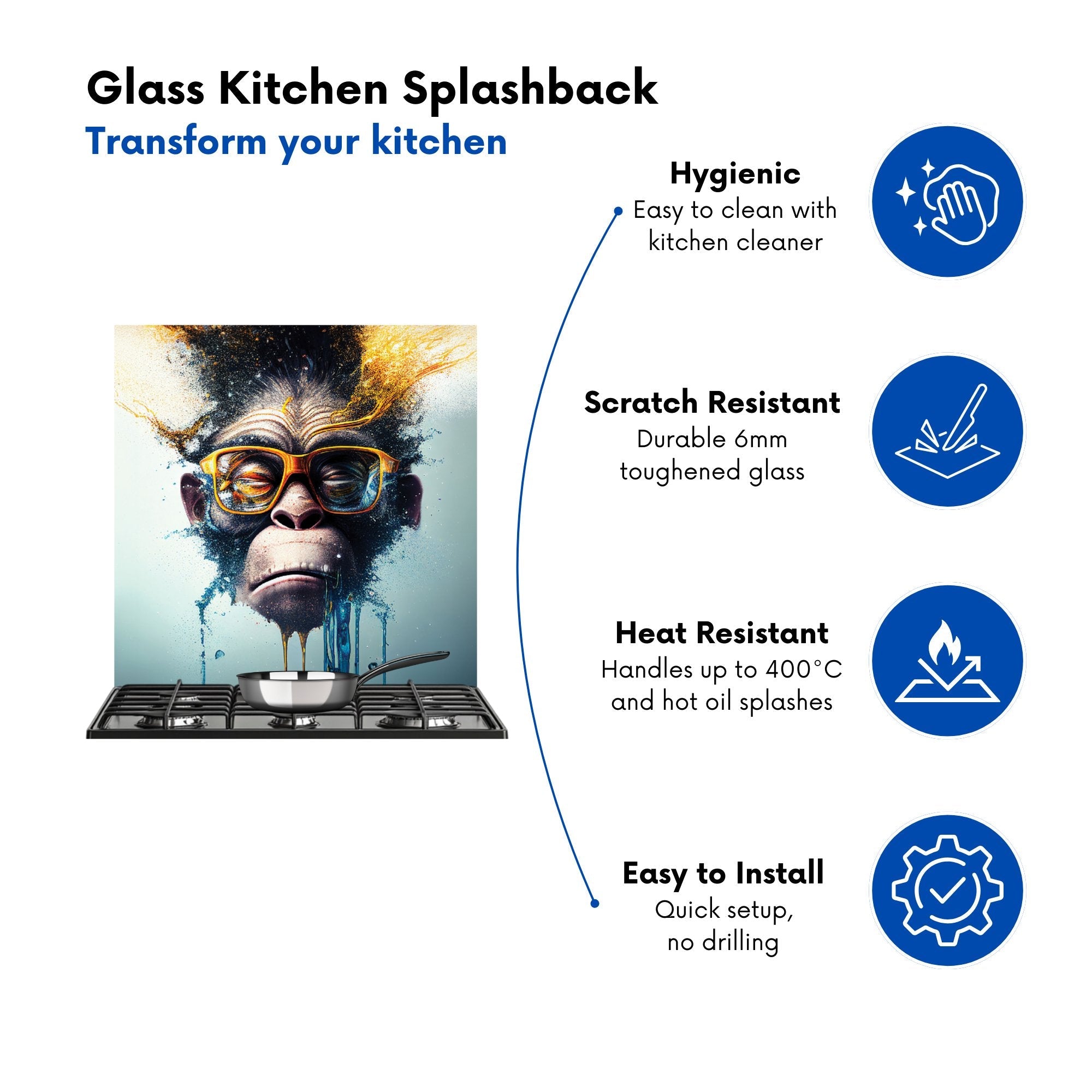 Glass Kitchen Splashback
Transform your kitchen

Hygienic
Easy to clean with kitchen cleaner

Scratch Resistant
Durable 6mm toughened glass

Heat Resistant
Handles up to 400°C and hot oil splashes

Easy to Install
Quick setup, no drilling