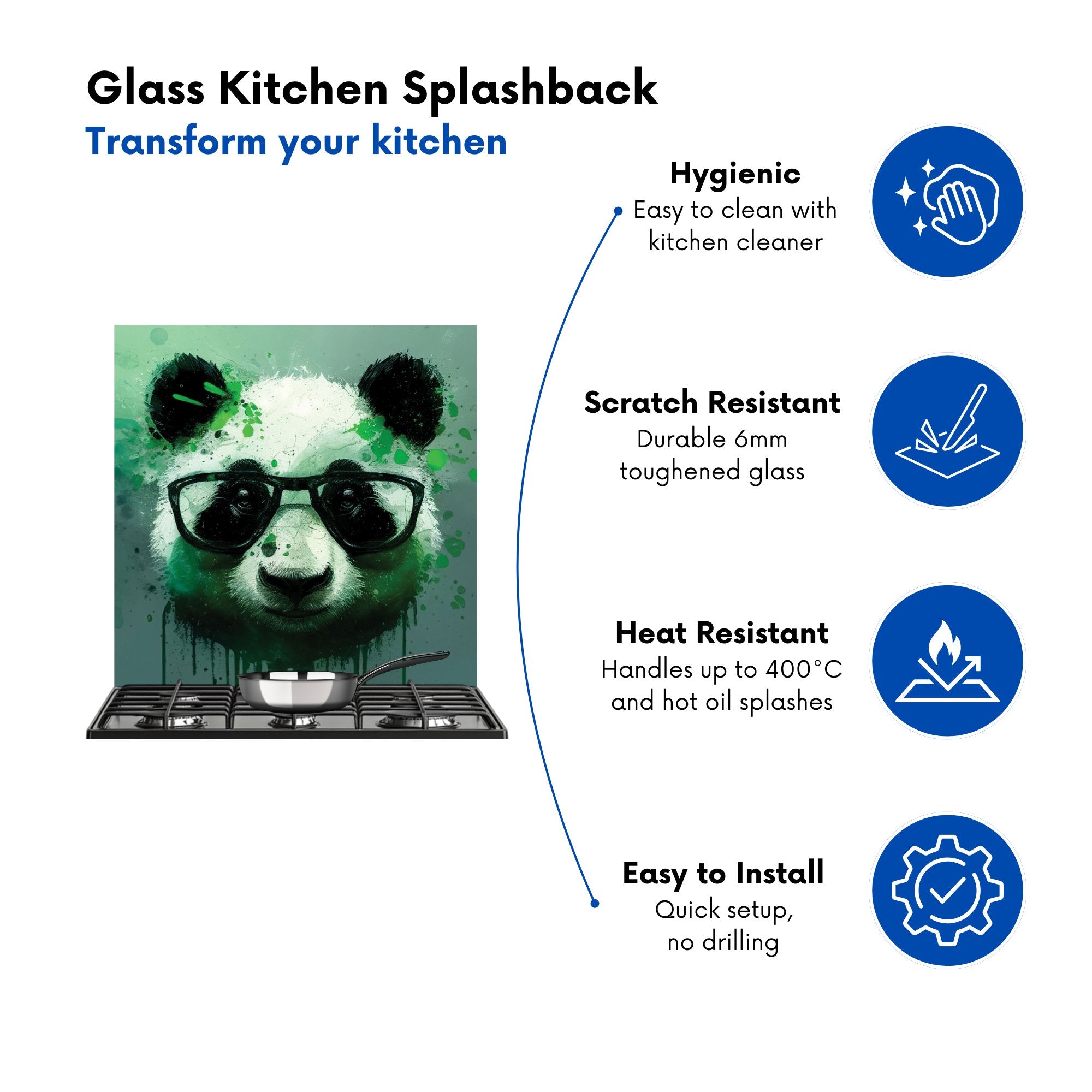 Glass Kitchen Splashback
Transform your kitchen

Hygienic
Easy to clean with kitchen cleaner

Scratch Resistant
Durable 6mm toughened glass

Heat Resistant
Handles up to 400°C and hot oil splashes

Easy to Install
Quick setup, no drilling