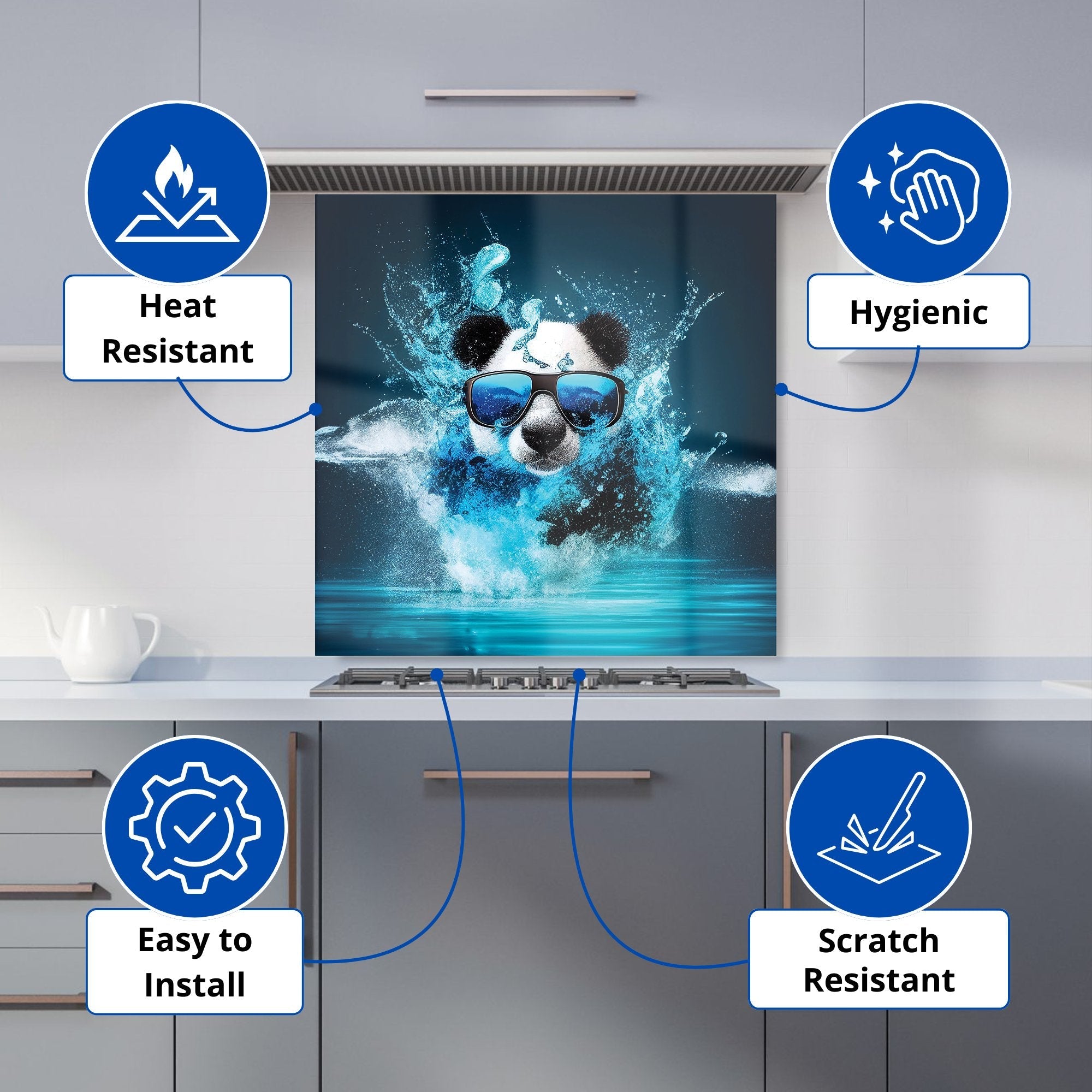 Heat Resistant

Hygienic

Easy to Install

Scratch Resistant