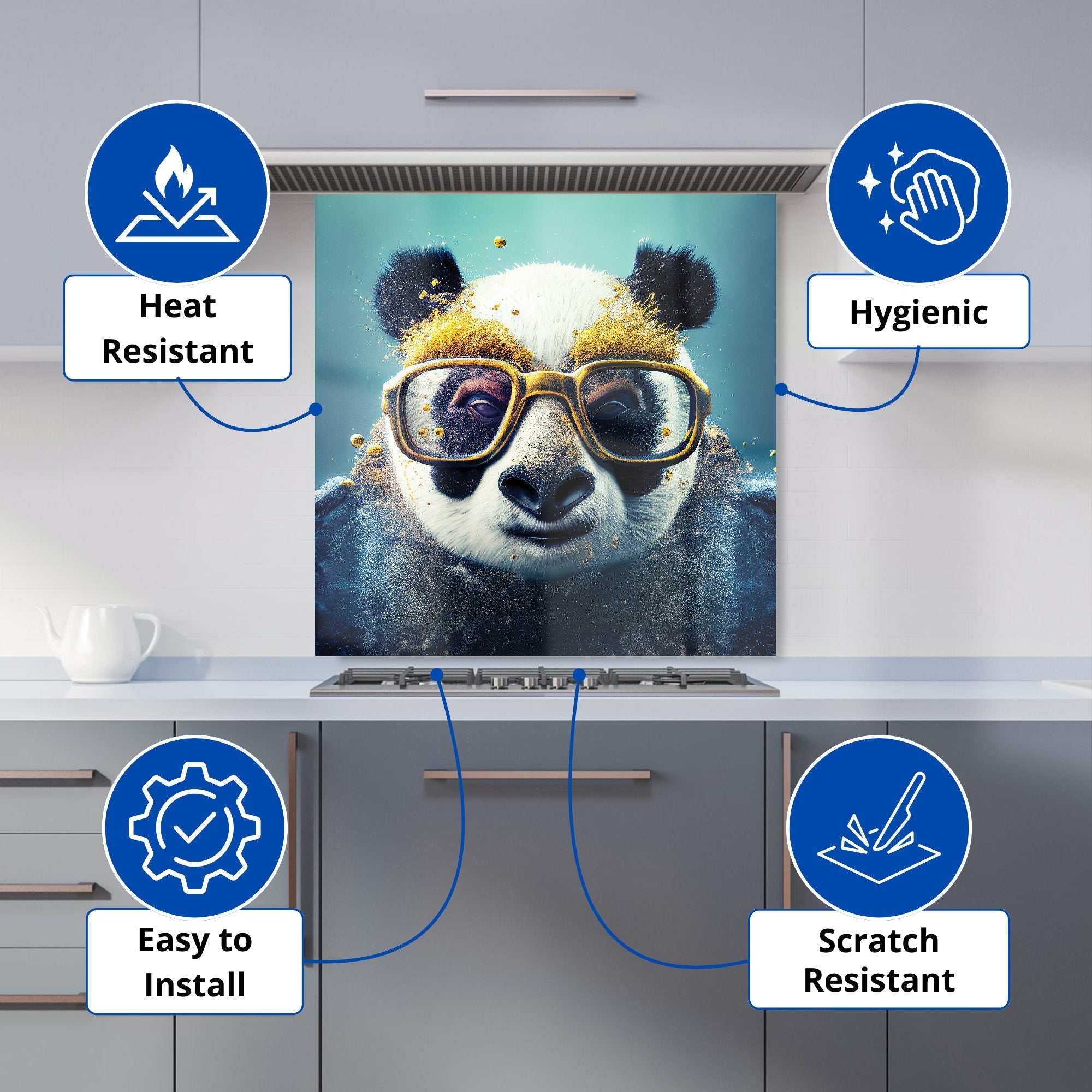 Heat Resistant

Hygienic

Easy to Install

Scratch Resistant