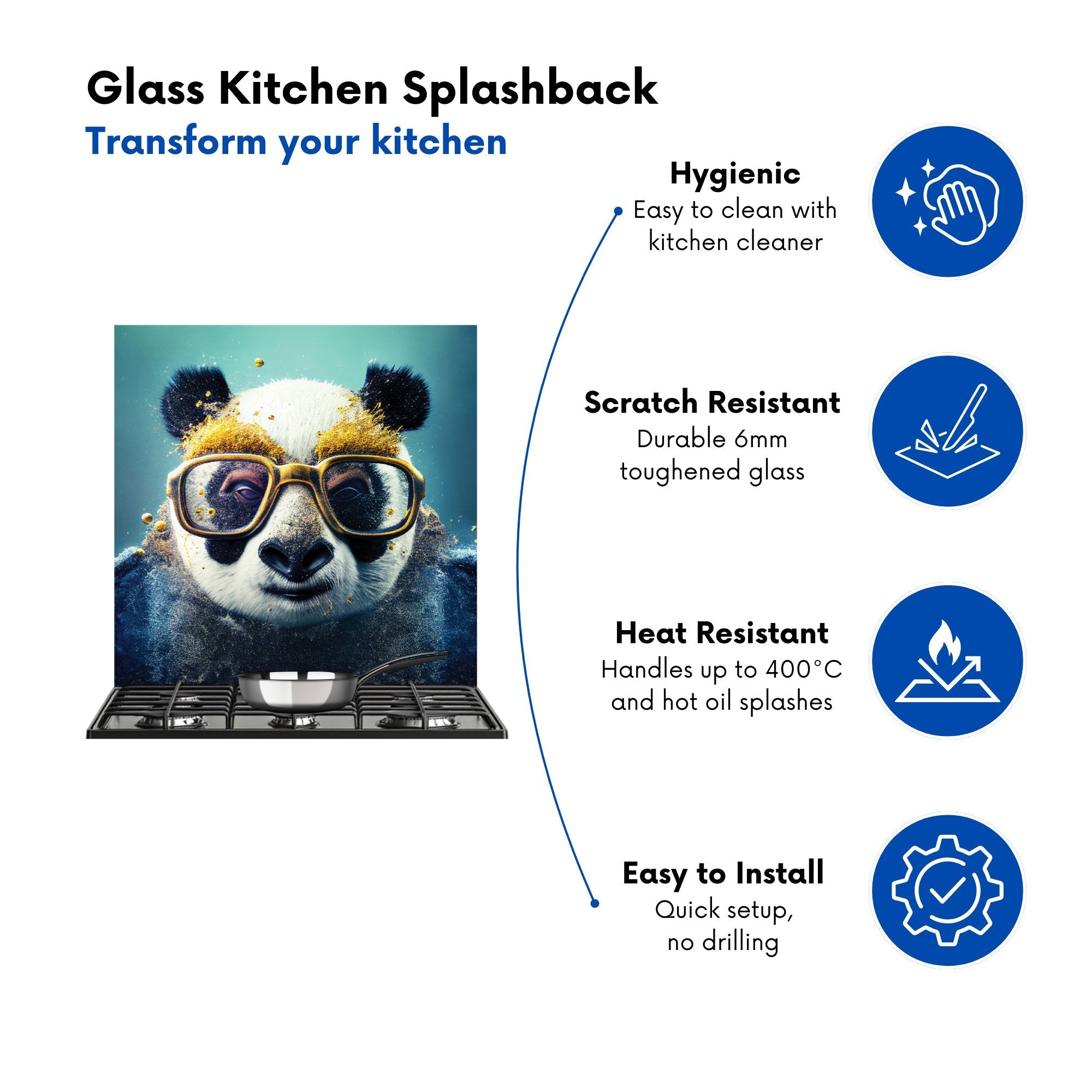 Glass Kitchen Splashback
Transform your kitchen

Hygienic
Easy to clean with kitchen cleaner

Scratch Resistant
Durable 6mm toughened glass

Heat Resistant
Handles up to 400°C and hot oil splashes

Easy to Install
Quick setup, no drilling