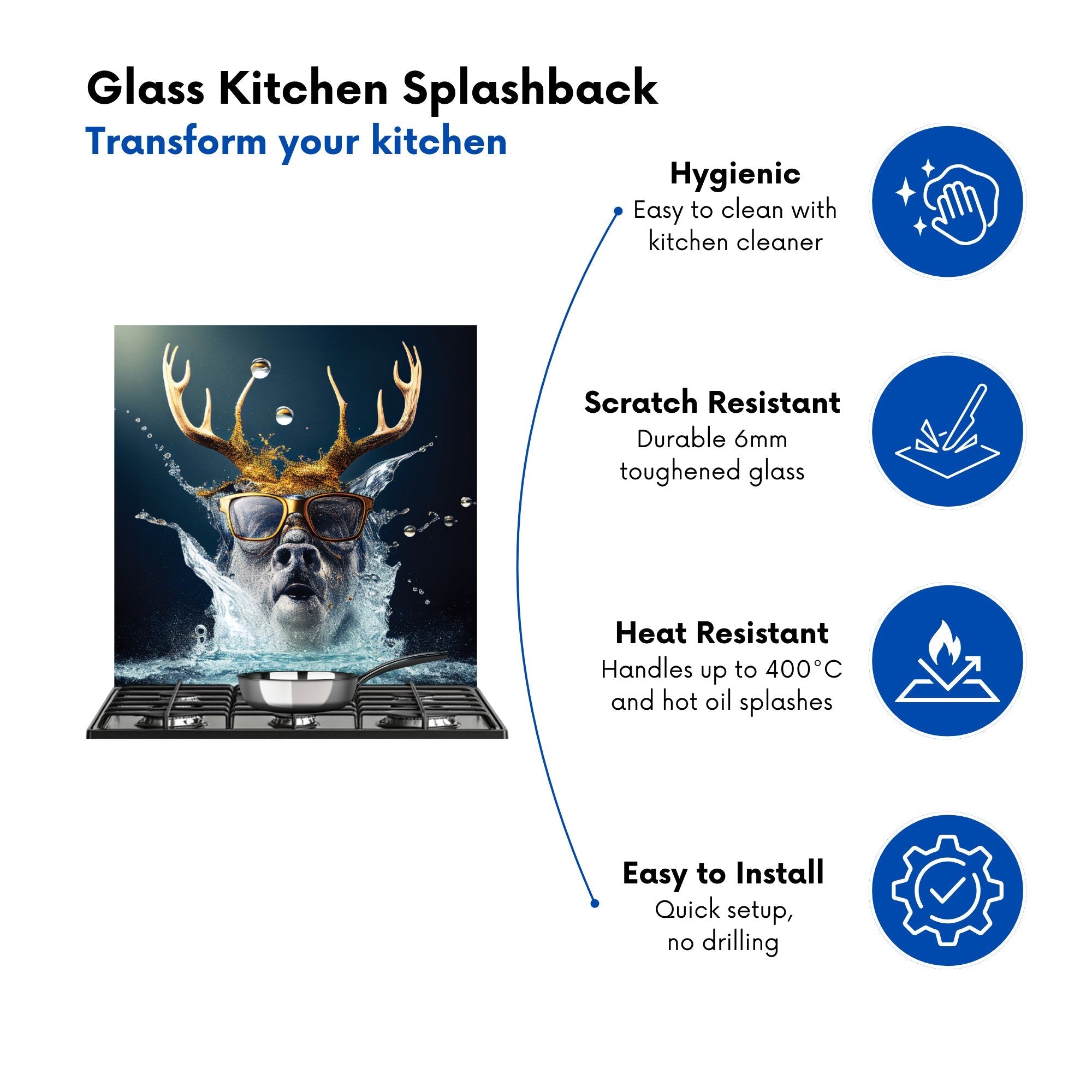 Glass Kitchen Splashback
Transform your kitchen

Hygienic
Easy to clean with kitchen cleaner

Scratch Resistant
Durable 6mm toughened glass

Heat Resistant
Handles up to 400°C and hot oil splashes

Easy to Install
Quick setup, no drilling