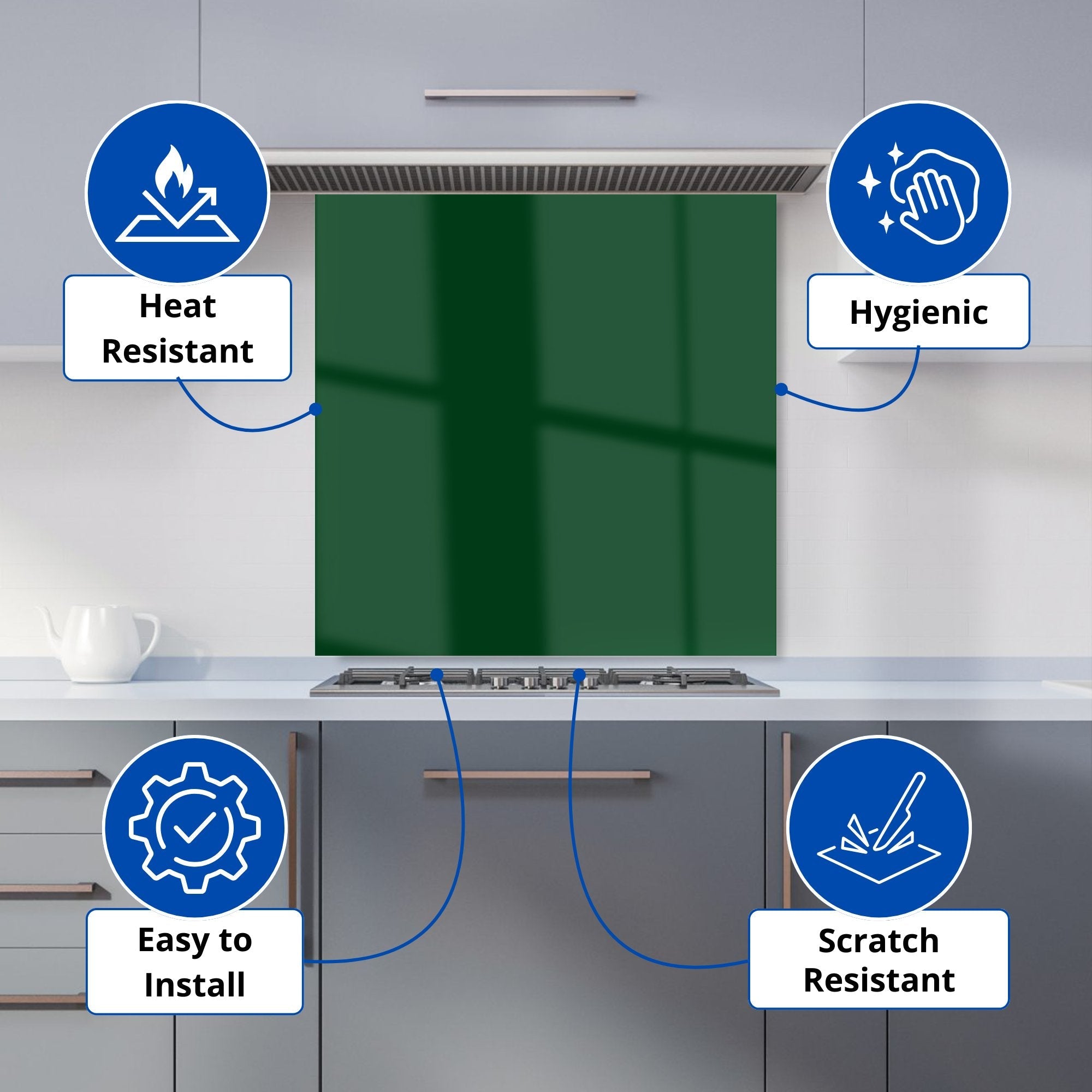 Heat Resistant

Hygienic

Easy to Install

Scratch Resistant