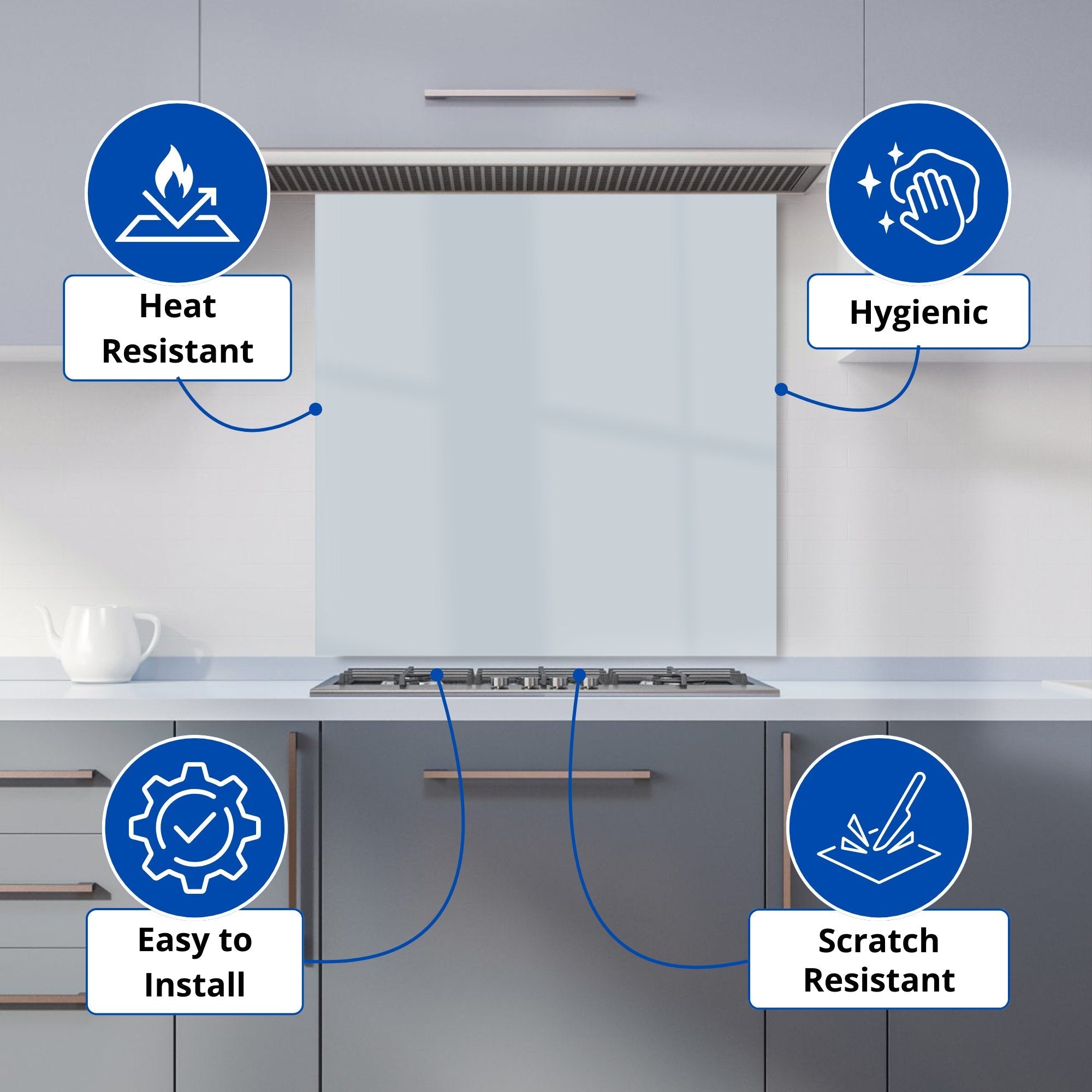 Heat Resistant

Hygienic

Easy to Install

Scratch Resistant