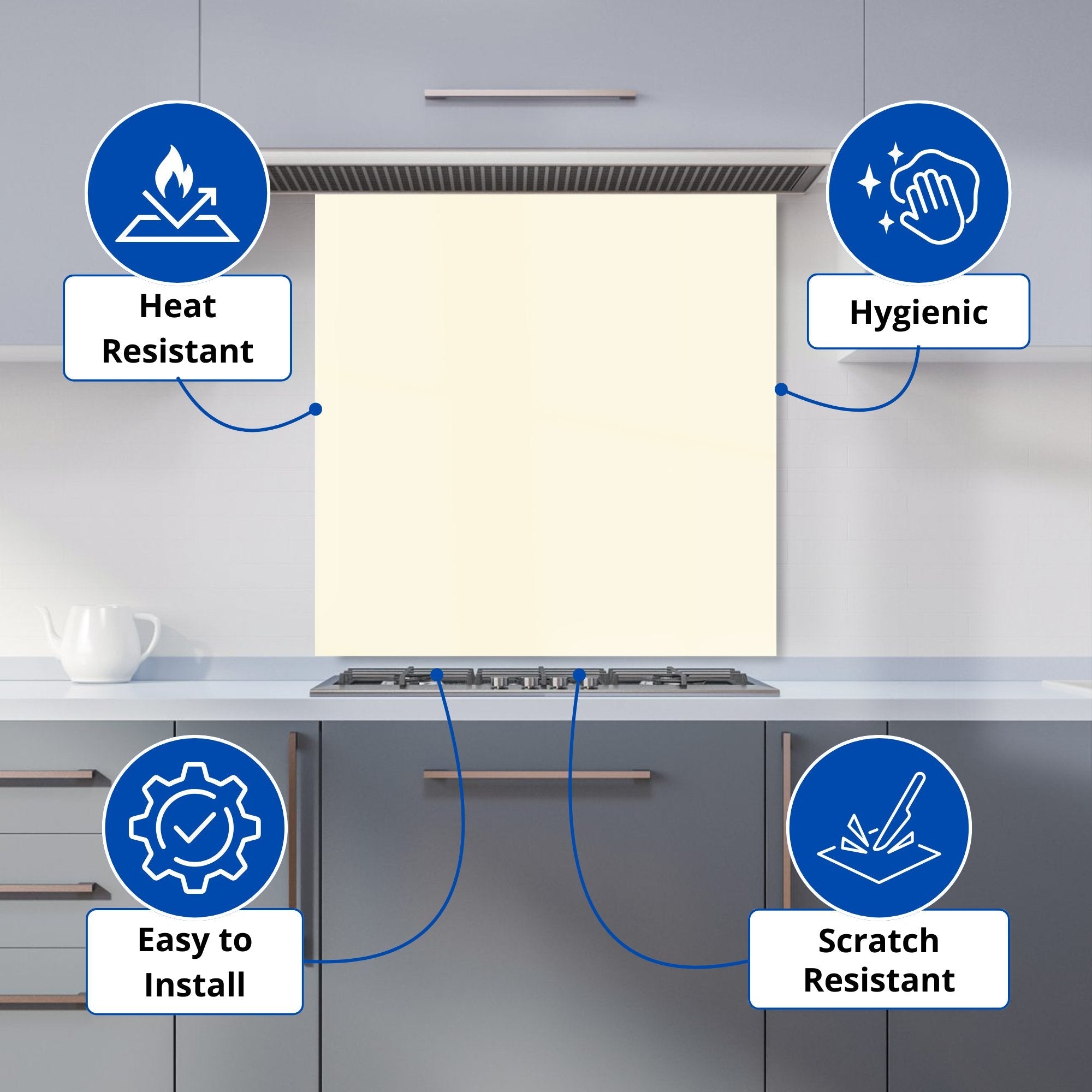 Heat Resistant

Hygienic

Easy to Install

Scratch Resistant