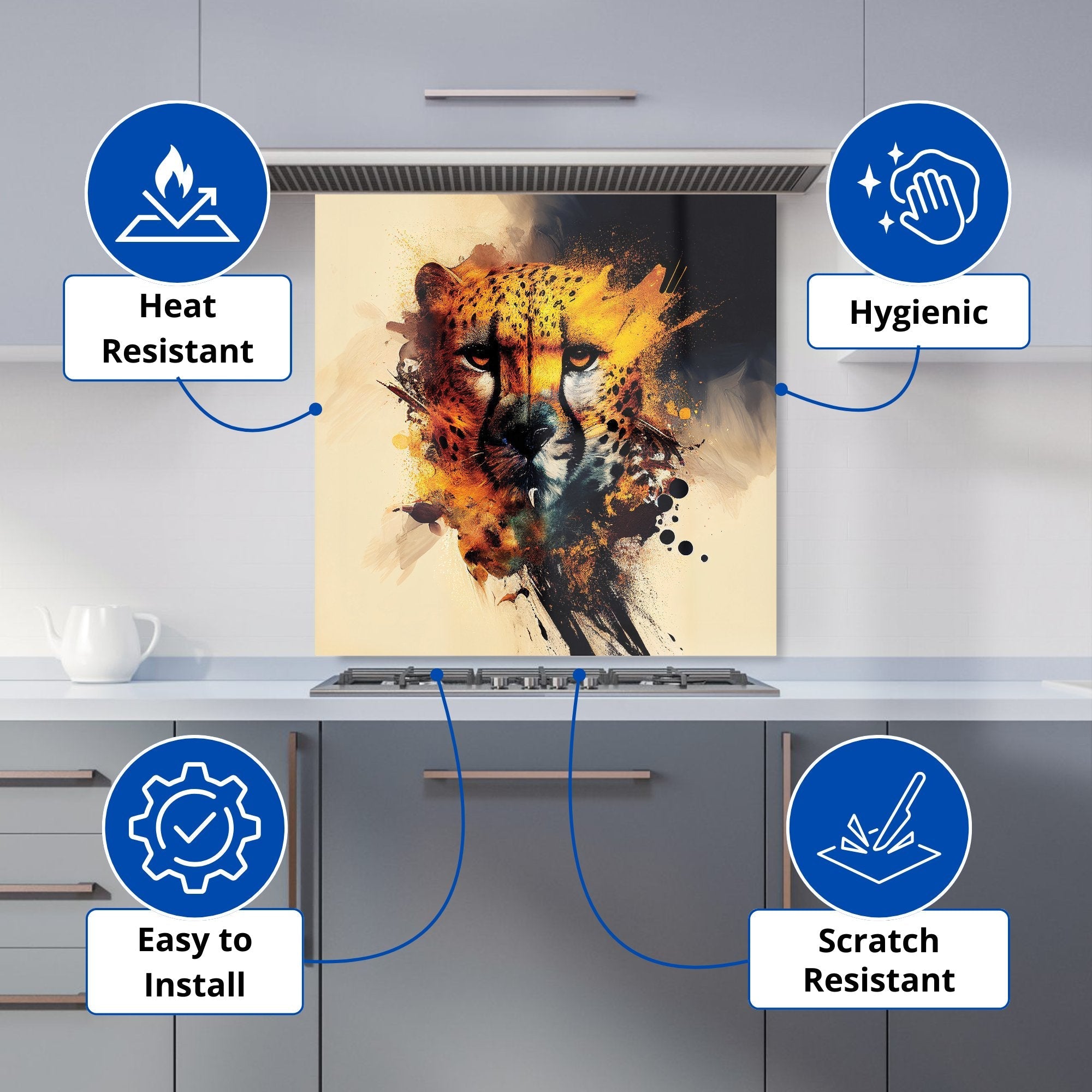 Heat Resistant

Hygienic

Easy to Install

Scratch Resistant