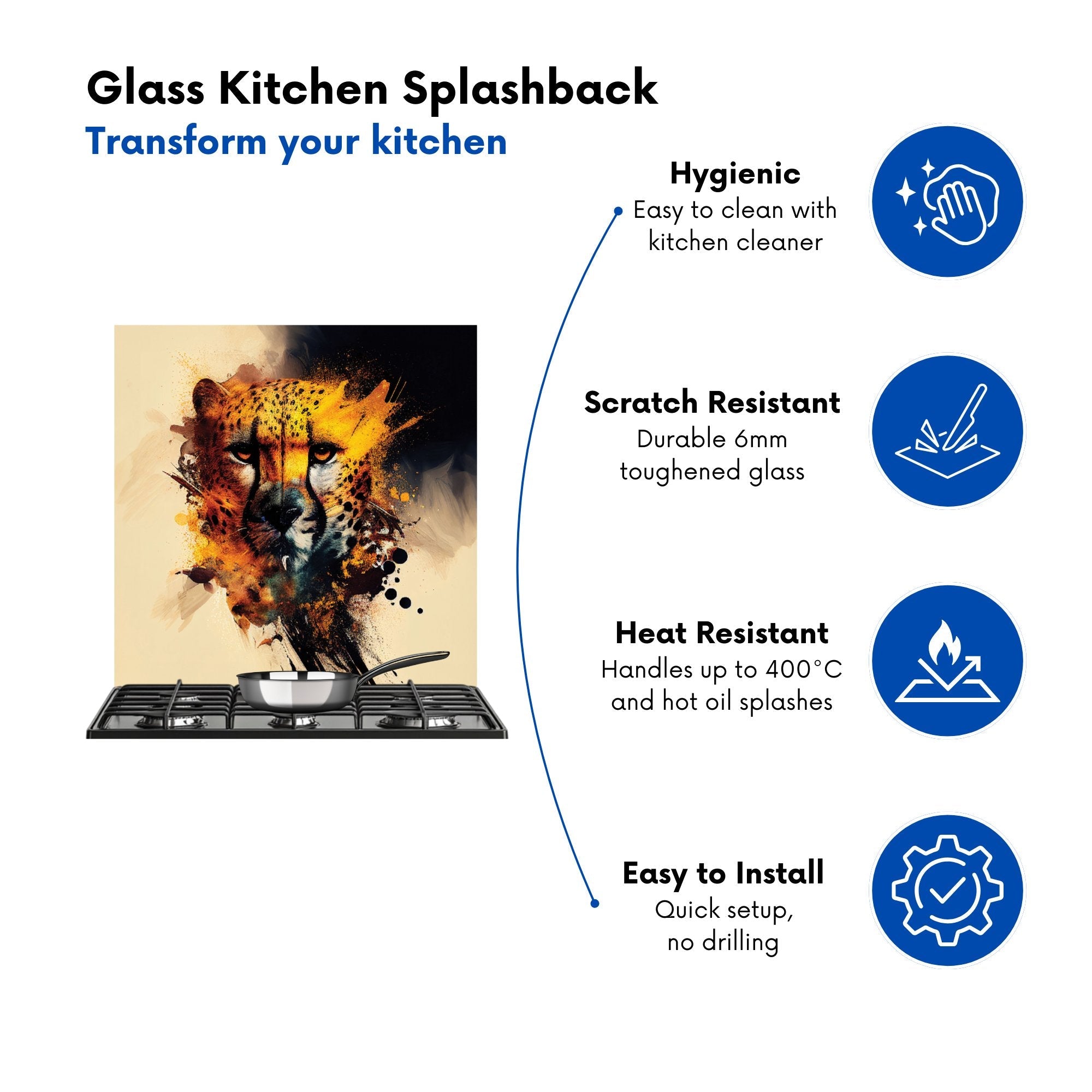 Glass Kitchen Splashback
Transform your kitchen

Hygienic
Easy to clean with kitchen cleaner

Scratch Resistant
Durable 6mm toughened glass

Heat Resistant
Handles up to 400°C and hot oil splashes

Easy to Install
Quick setup, no drilling