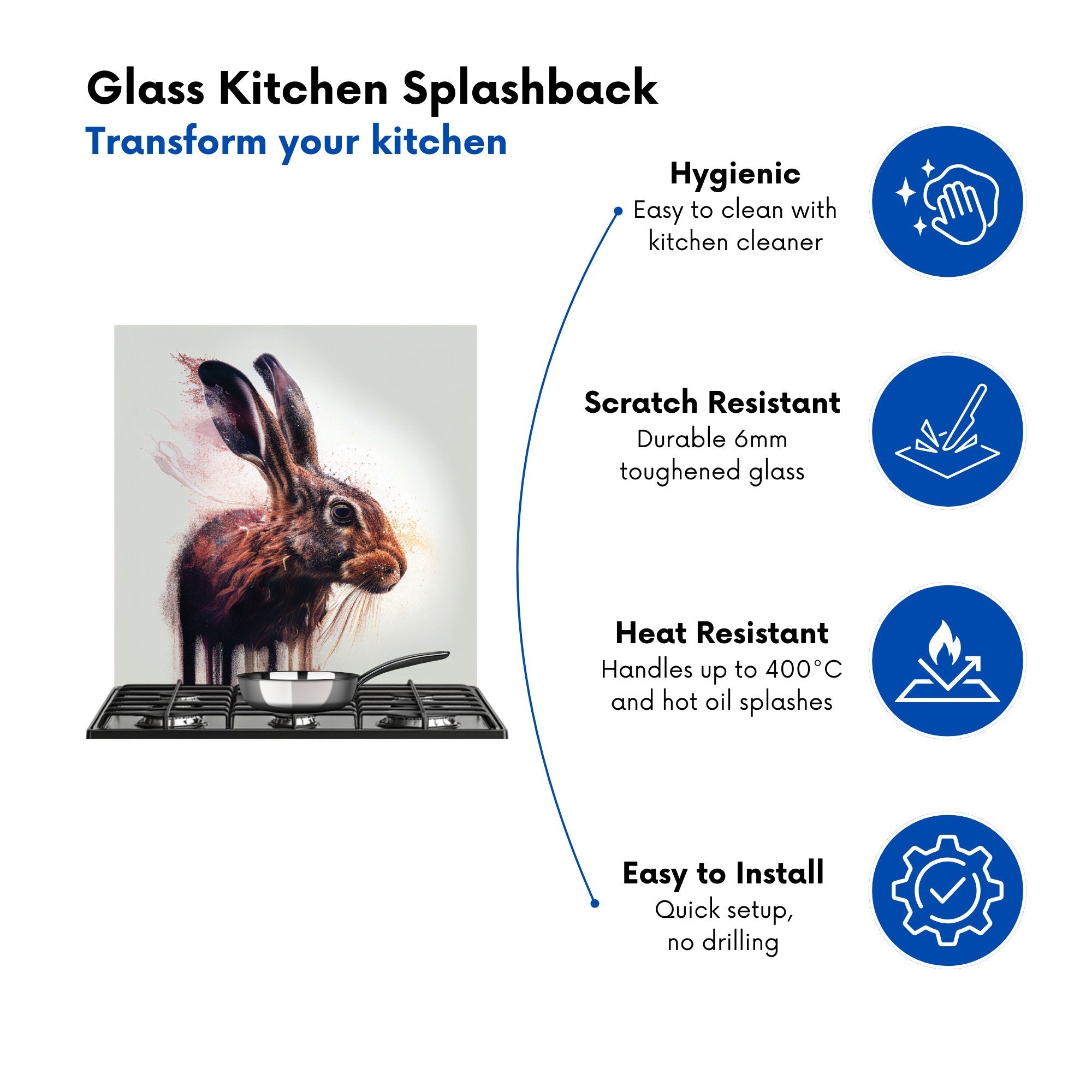 Glass Kitchen Splashback
Transform your kitchen

Hygienic
Easy to clean with kitchen cleaner

Scratch Resistant
Durable 6mm toughened glass

Heat Resistant
Handles up to 400°C and hot oil splashes

Easy to Install
Quick setup, no drilling