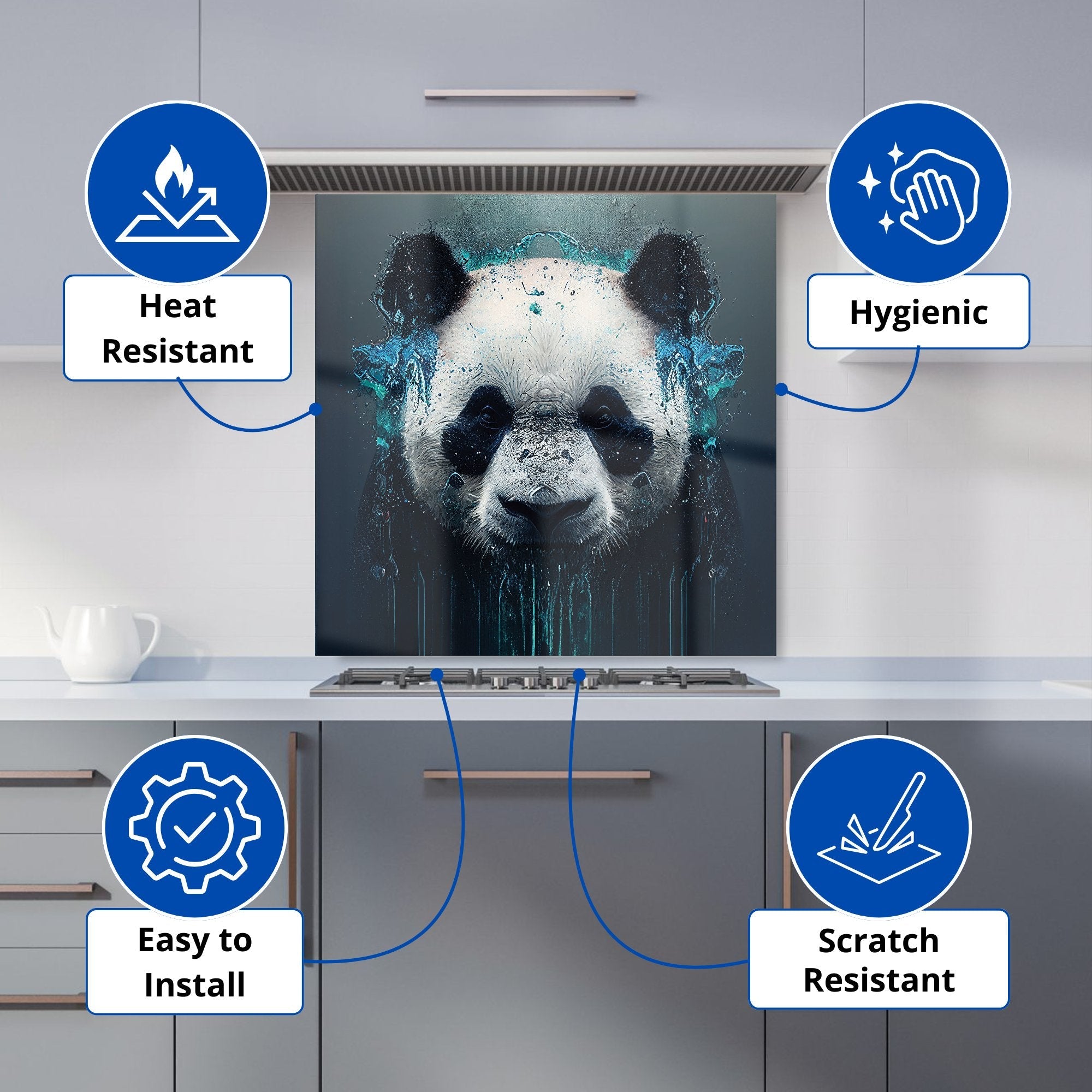 Heat Resistant

Hygienic

Easy to Install

Scratch Resistant