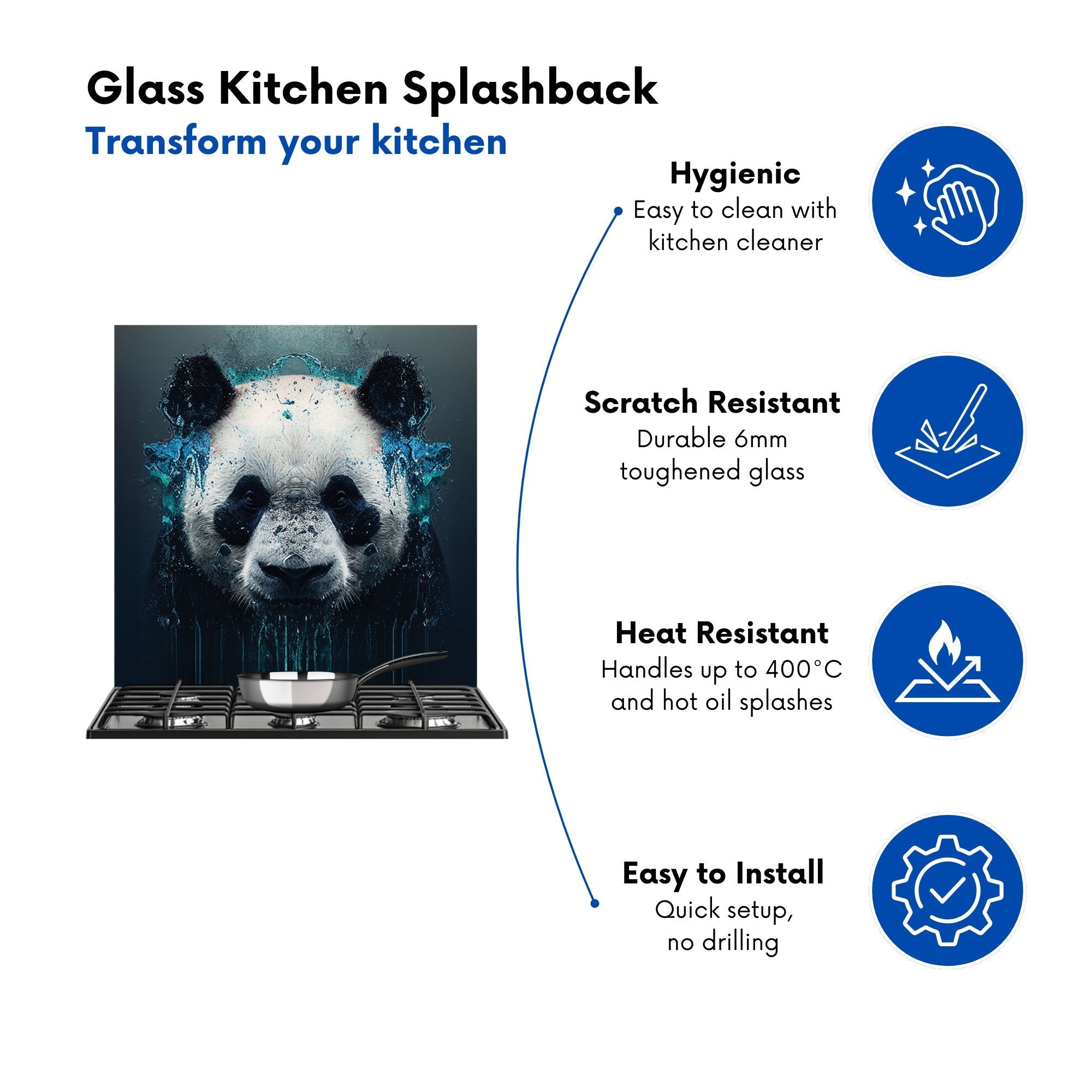 Glass Kitchen Splashback
Transform your kitchen

Hygienic
Easy to clean with kitchen cleaner

Scratch Resistant
Durable 6mm toughened glass

Heat Resistant
Handles up to 400°C and hot oil splashes

Easy to Install
Quick setup, no drilling