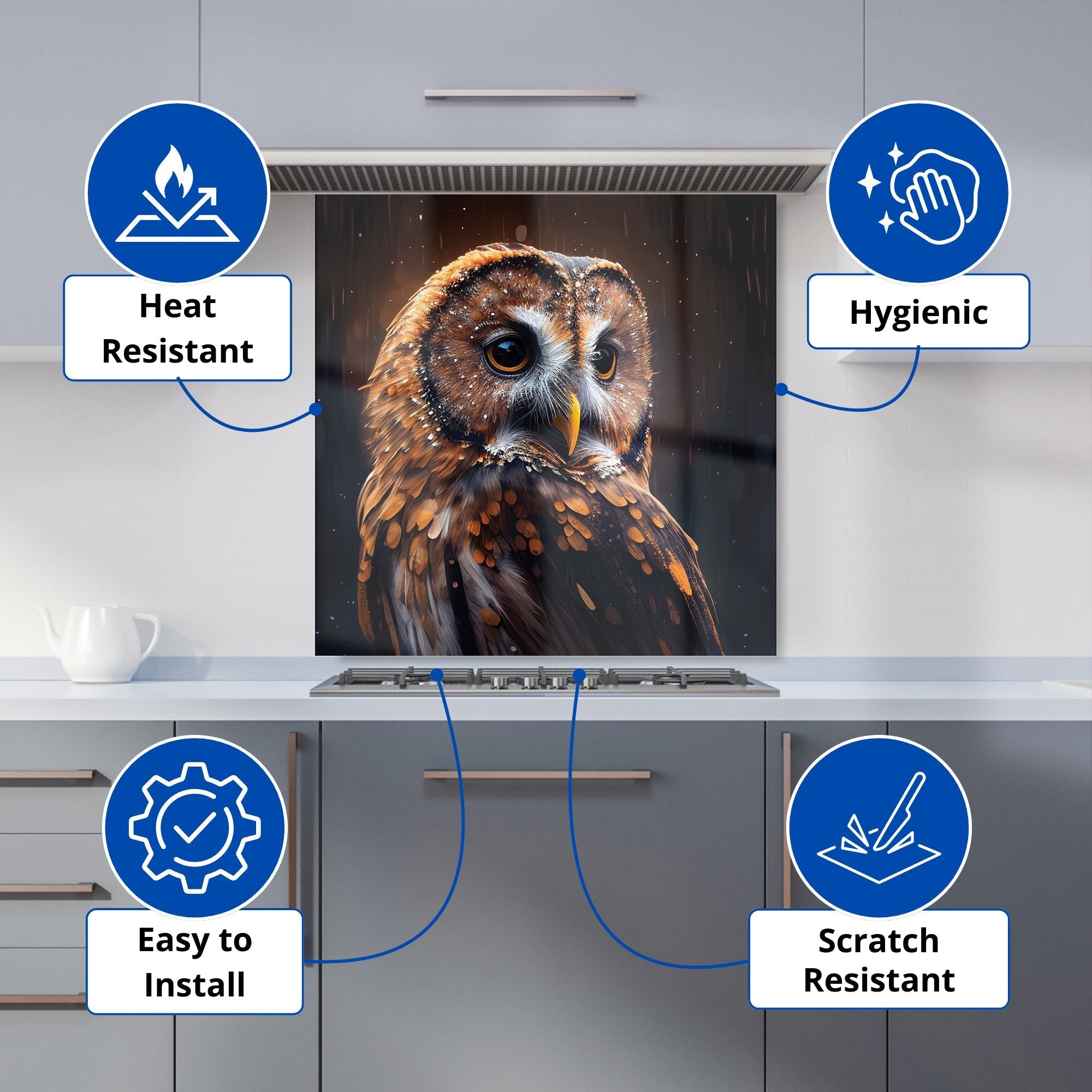 Heat Resistant

Hygienic

Easy to Install

Scratch Resistant