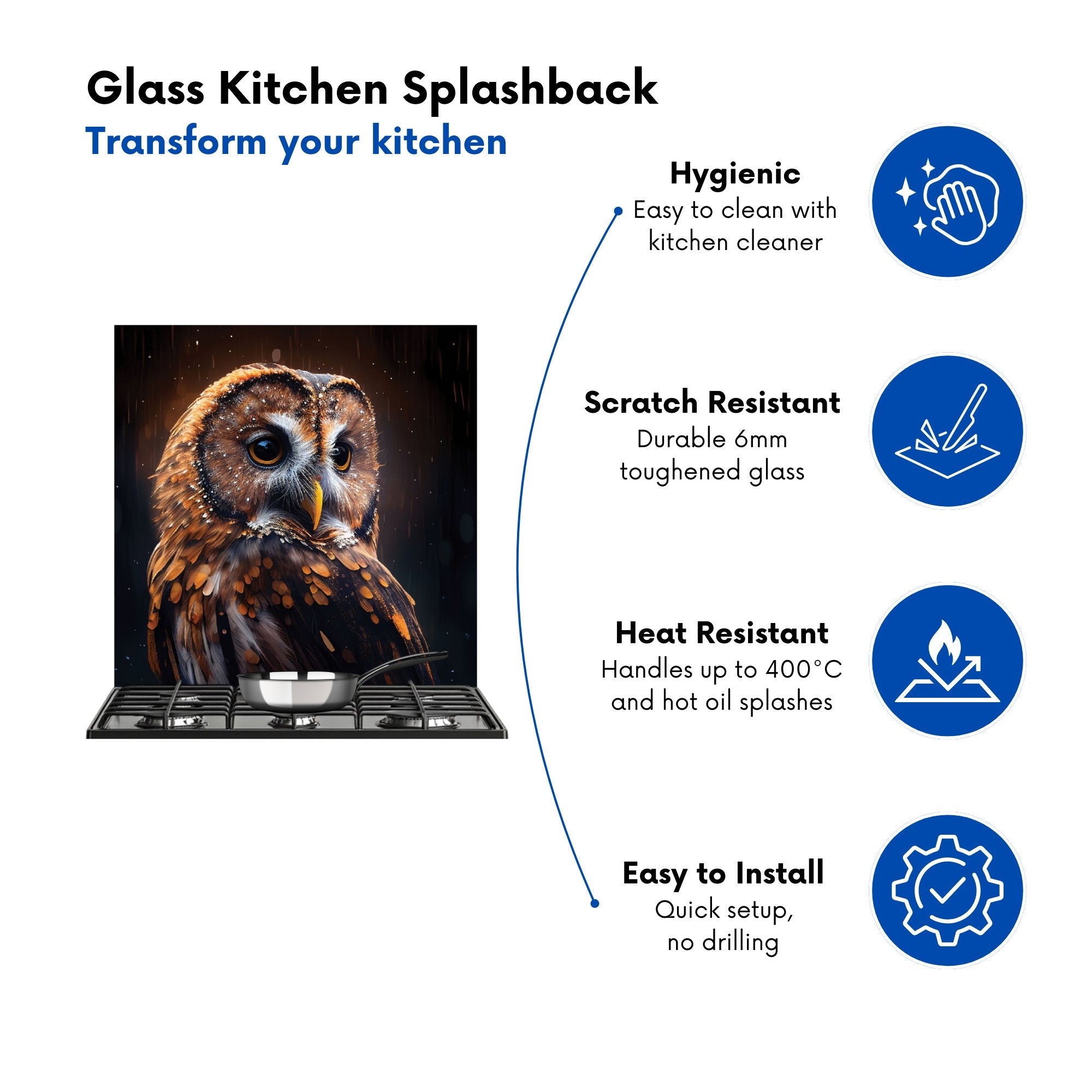 Glass Kitchen Splashback
Transform your kitchen

Hygienic
Easy to clean with kitchen cleaner

Scratch Resistant
Durable 6mm toughened glass

Heat Resistant
Handles up to 400°C and hot oil splashes

Easy to Install
Quick setup, no drilling