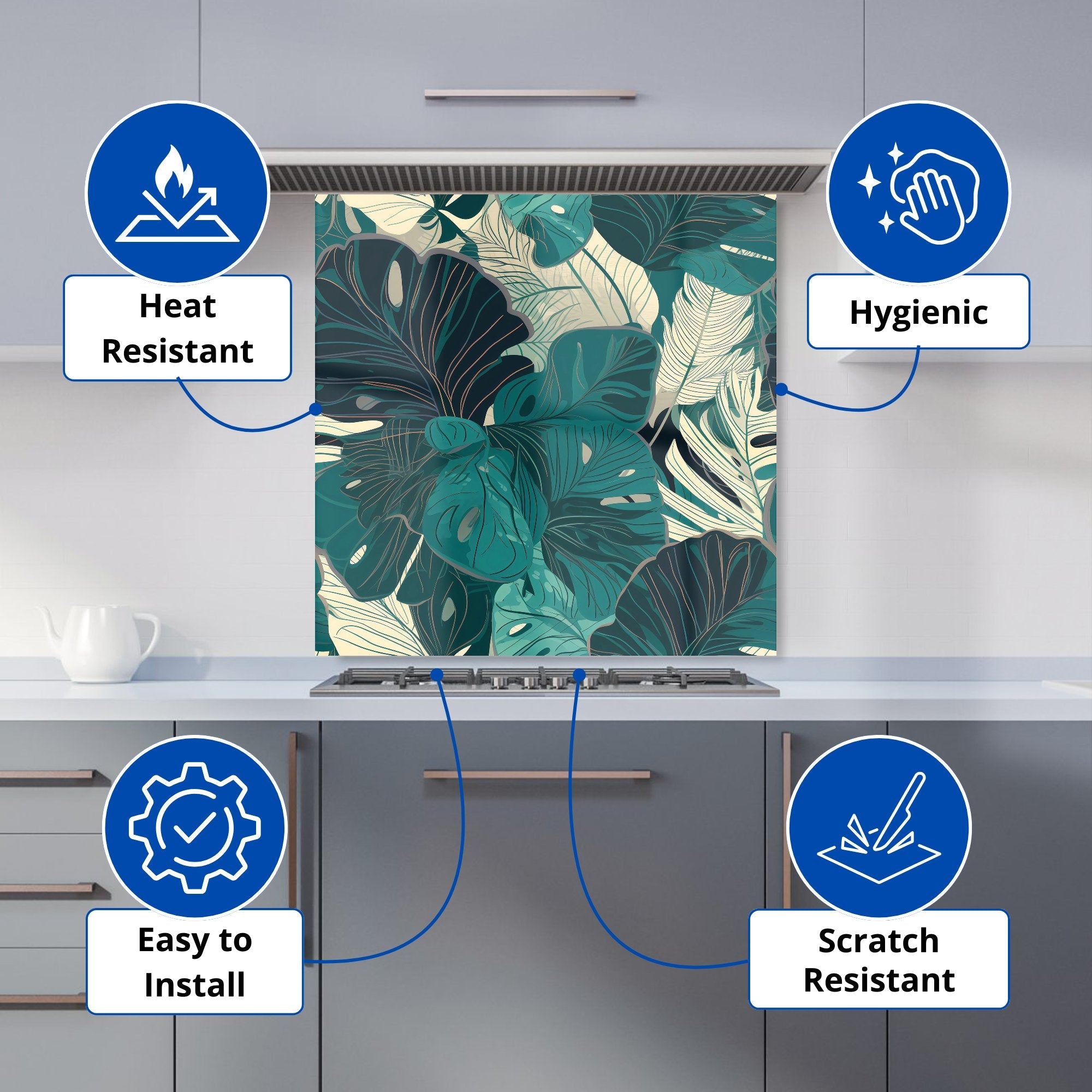 Heat Resistant

Hygienic

Easy to Install

Scratch Resistant