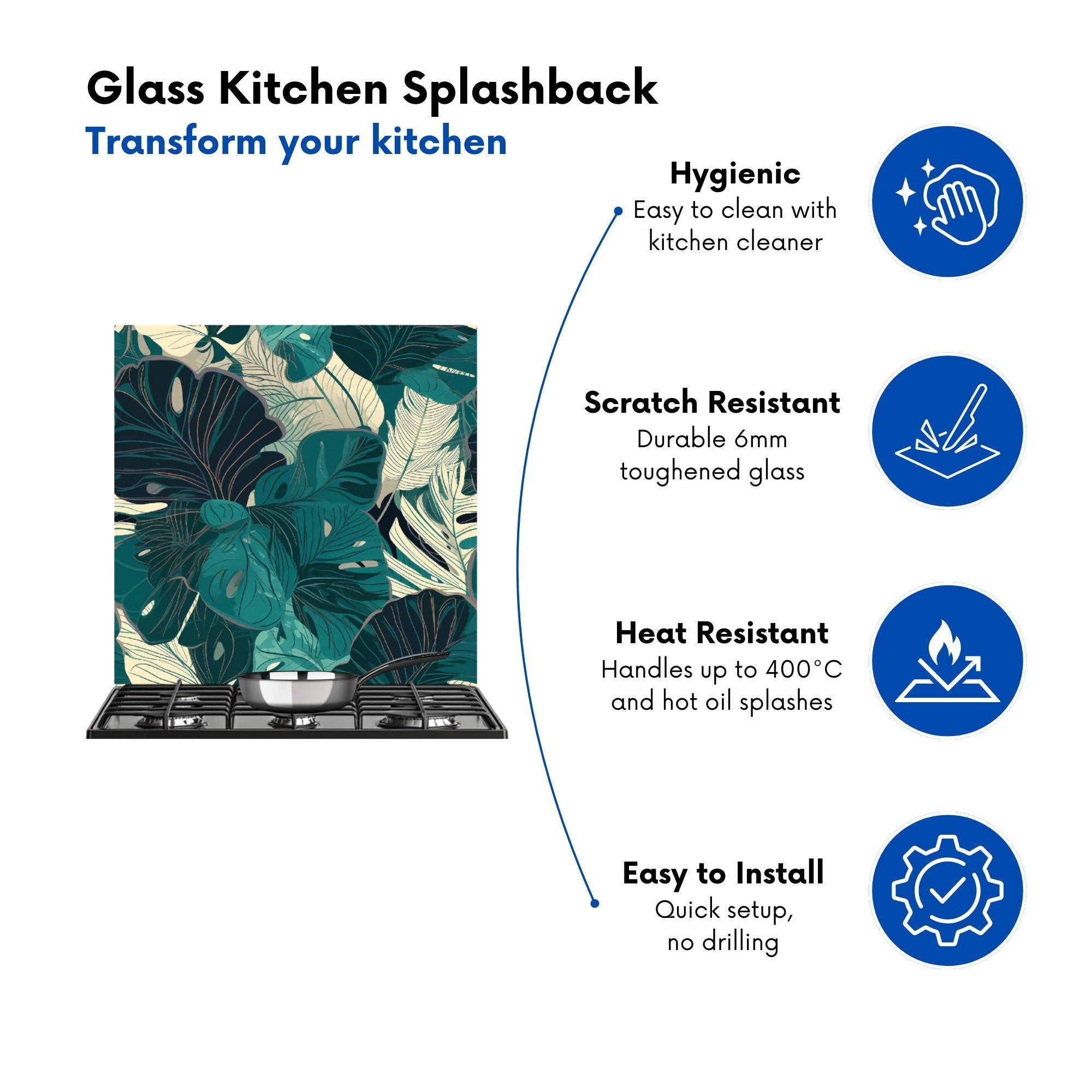 Glass Kitchen Splashback
Transform your kitchen

Hygienic
Easy to clean with kitchen cleaner

Scratch Resistant
Durable 6mm toughened glass

Heat Resistant
Handles up to 400°C and hot oil splashes

Easy to Install
Quick setup, no drilling