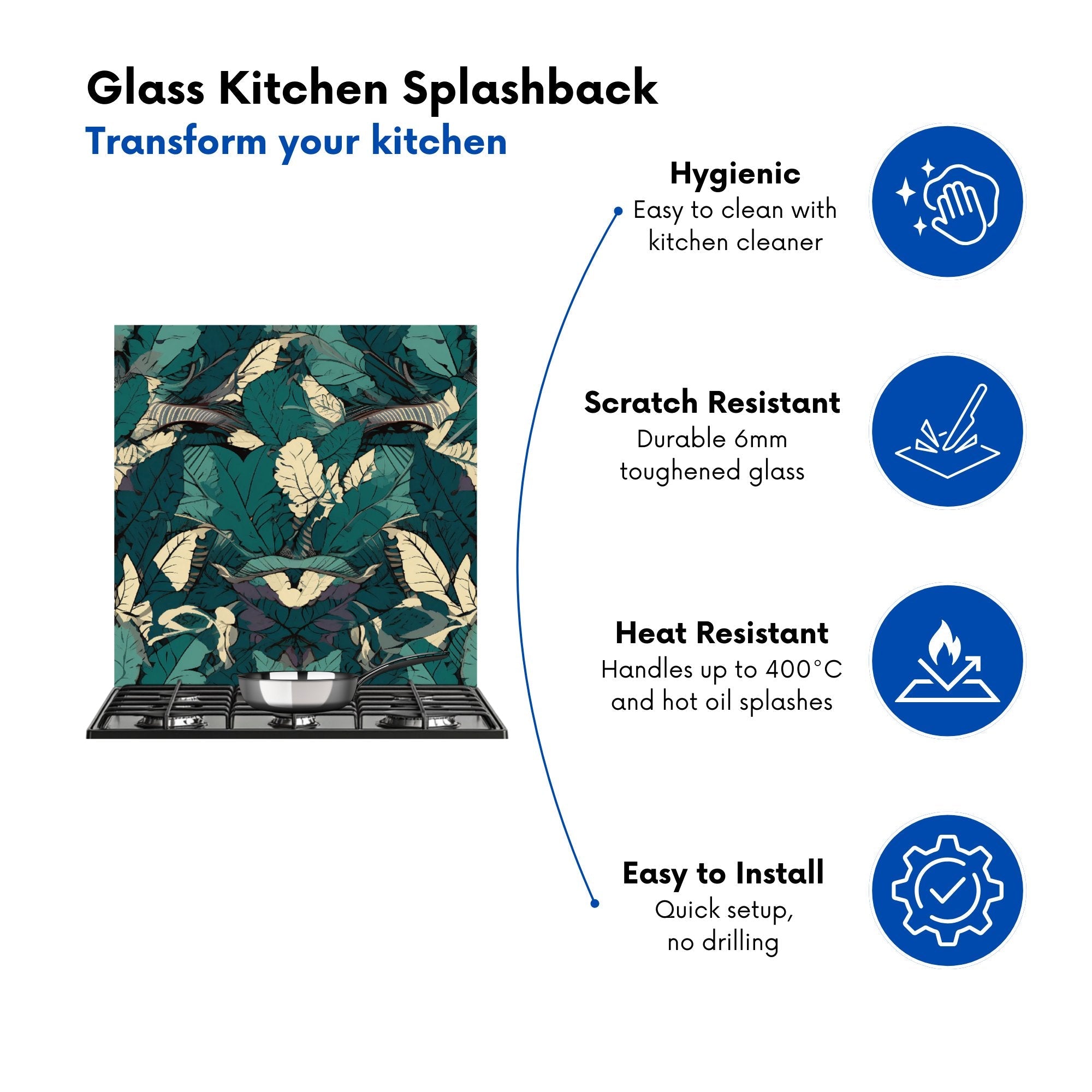 Glass Kitchen Splashback
Transform your kitchen

Hygienic
Easy to clean with kitchen cleaner

Scratch Resistant
Durable 6mm toughened glass

Heat Resistant
Handles up to 400°C and hot oil splashes

Easy to Install
Quick setup, no drilling