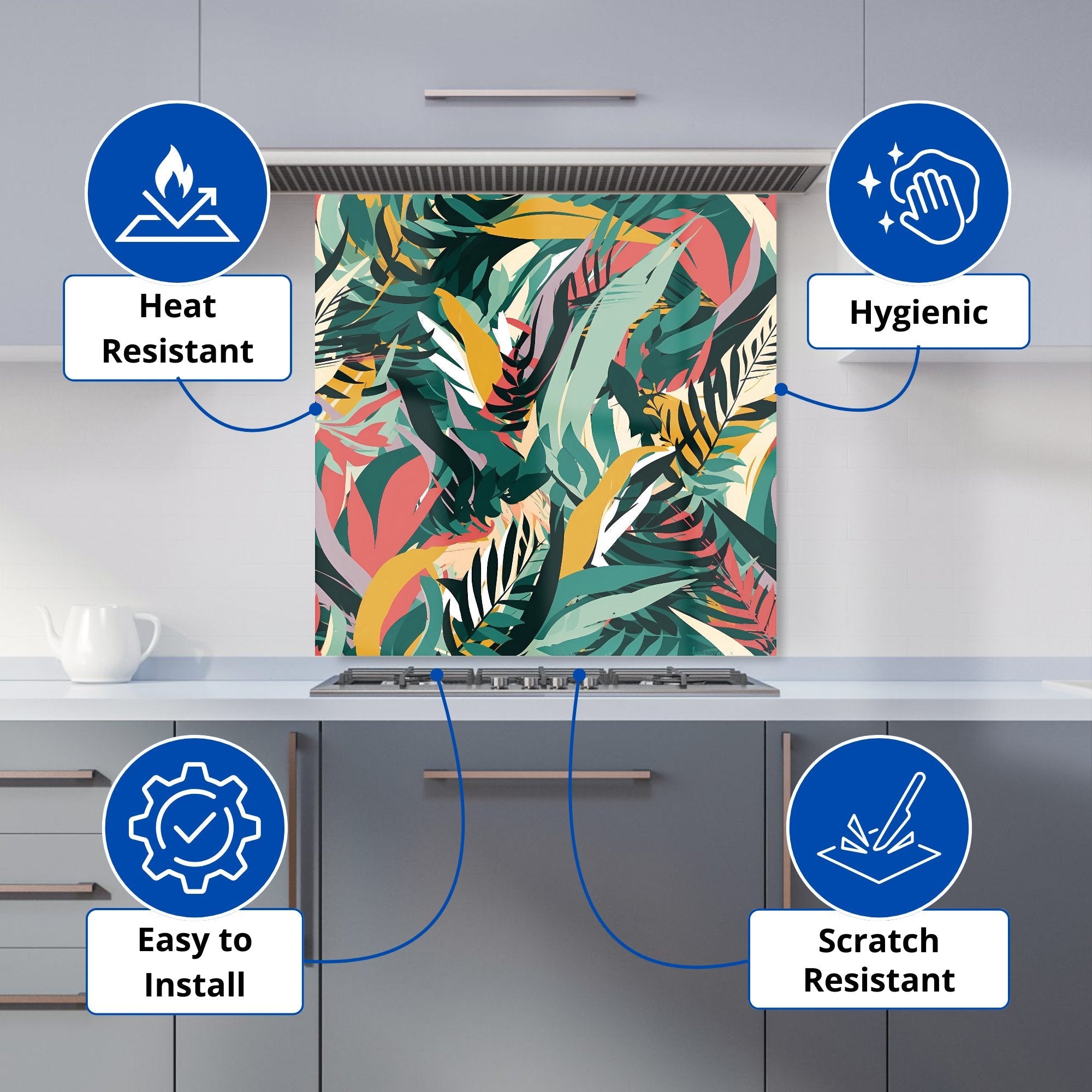 Heat Resistant

Hygienic

Easy to Install

Scratch Resistant