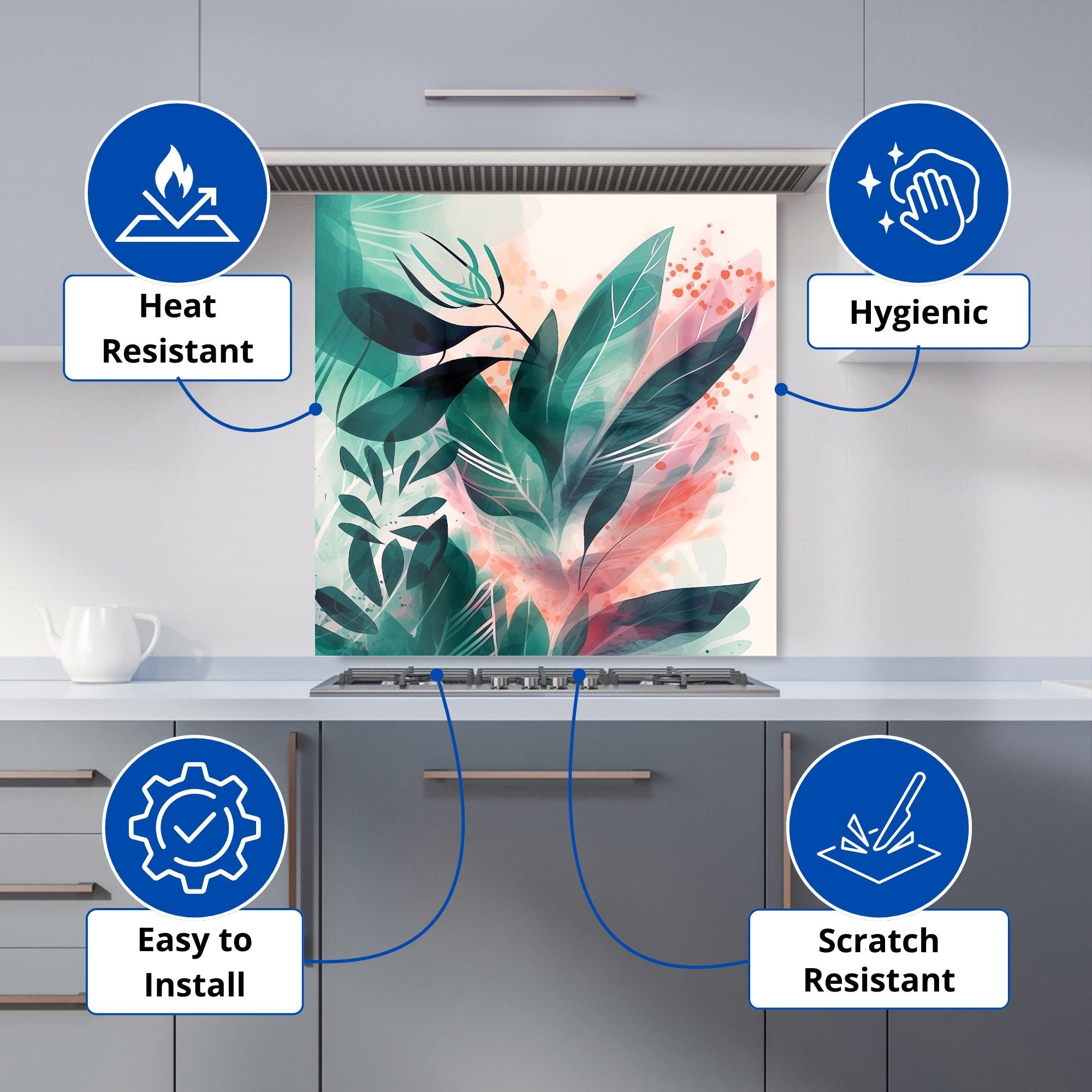 Heat Resistant

Hygienic

Easy to Install

Scratch Resistant