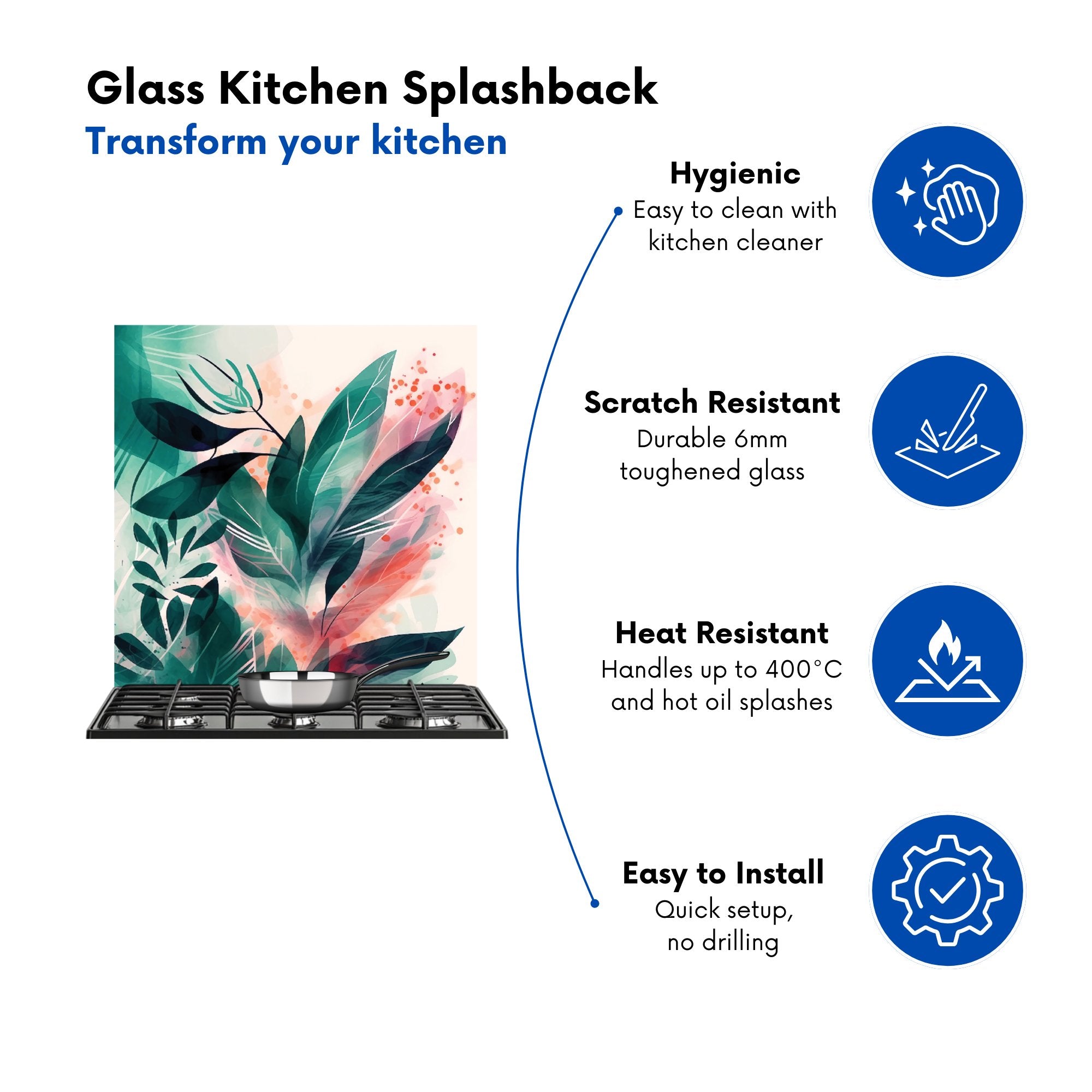 Glass Kitchen Splashback
Transform your kitchen

Hygienic
Easy to clean with kitchen cleaner

Scratch Resistant
Durable 6mm toughened glass

Heat Resistant
Handles up to 400°C and hot oil splashes

Easy to Install
Quick setup, no drilling