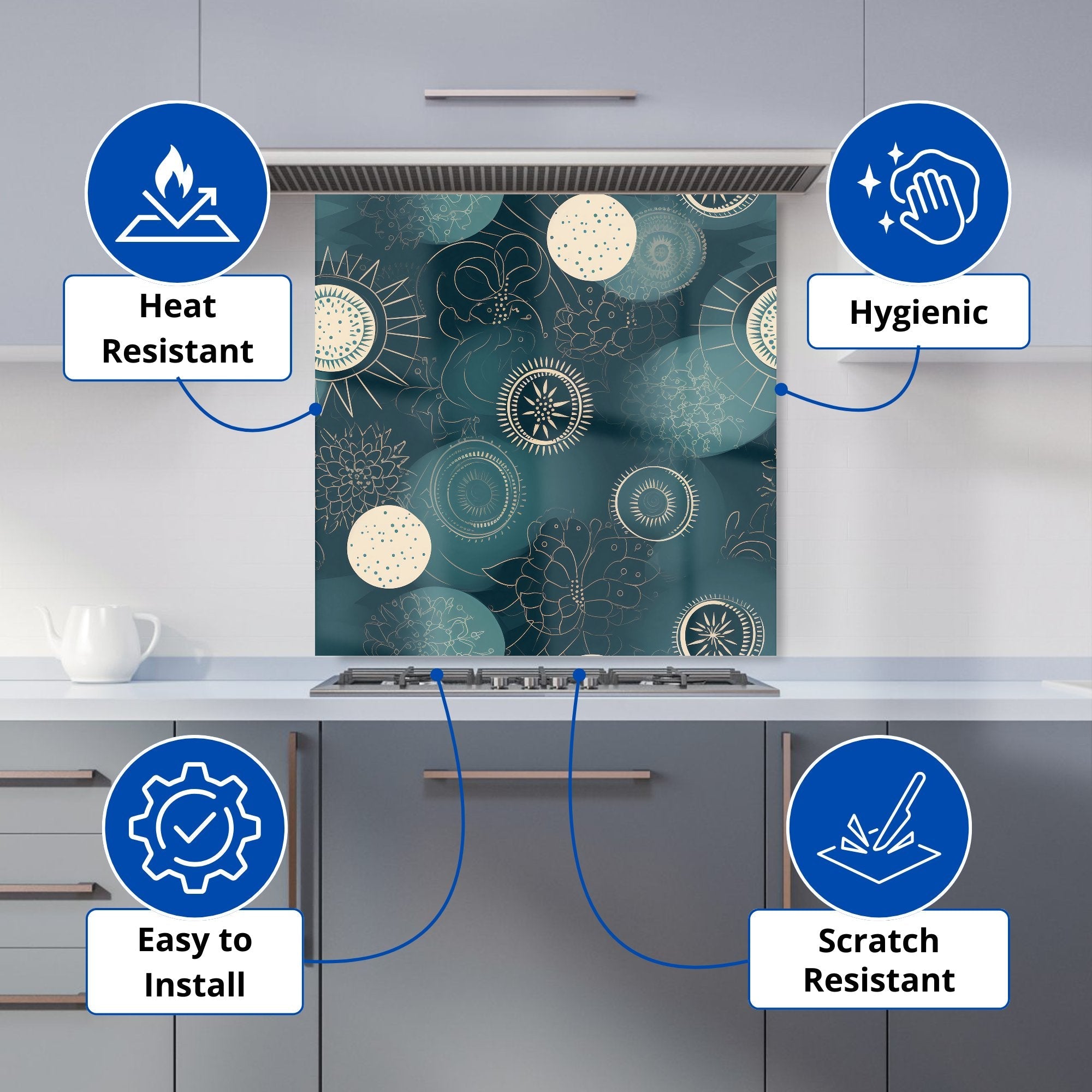 Heat Resistant

Hygienic

Easy to Install

Scratch Resistant