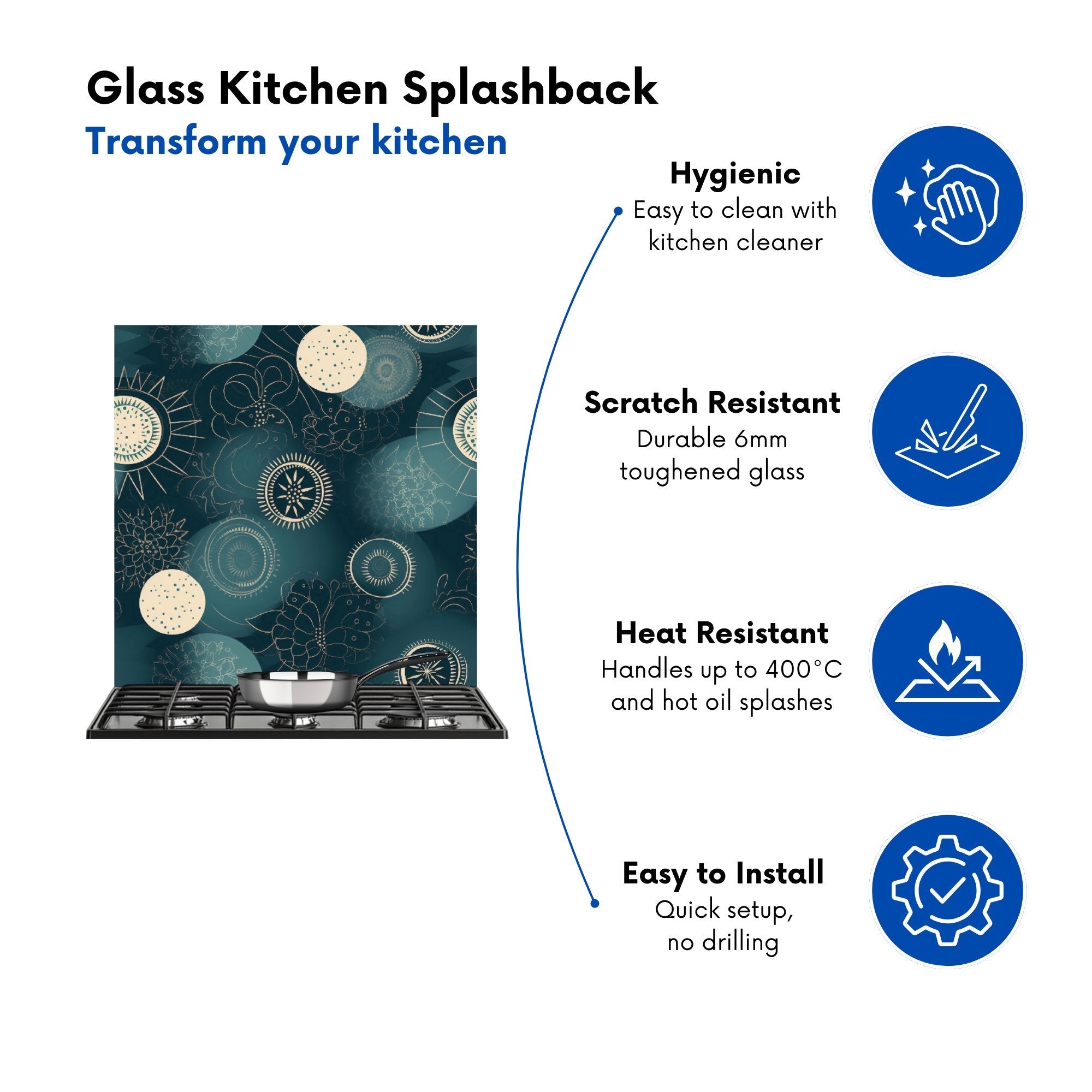 Glass Kitchen Splashback
Transform your kitchen

Hygienic
Easy to clean with kitchen cleaner

Scratch Resistant
Durable 6mm toughened glass

Heat Resistant
Handles up to 400°C and hot oil splashes

Easy to Install
Quick setup, no drilling