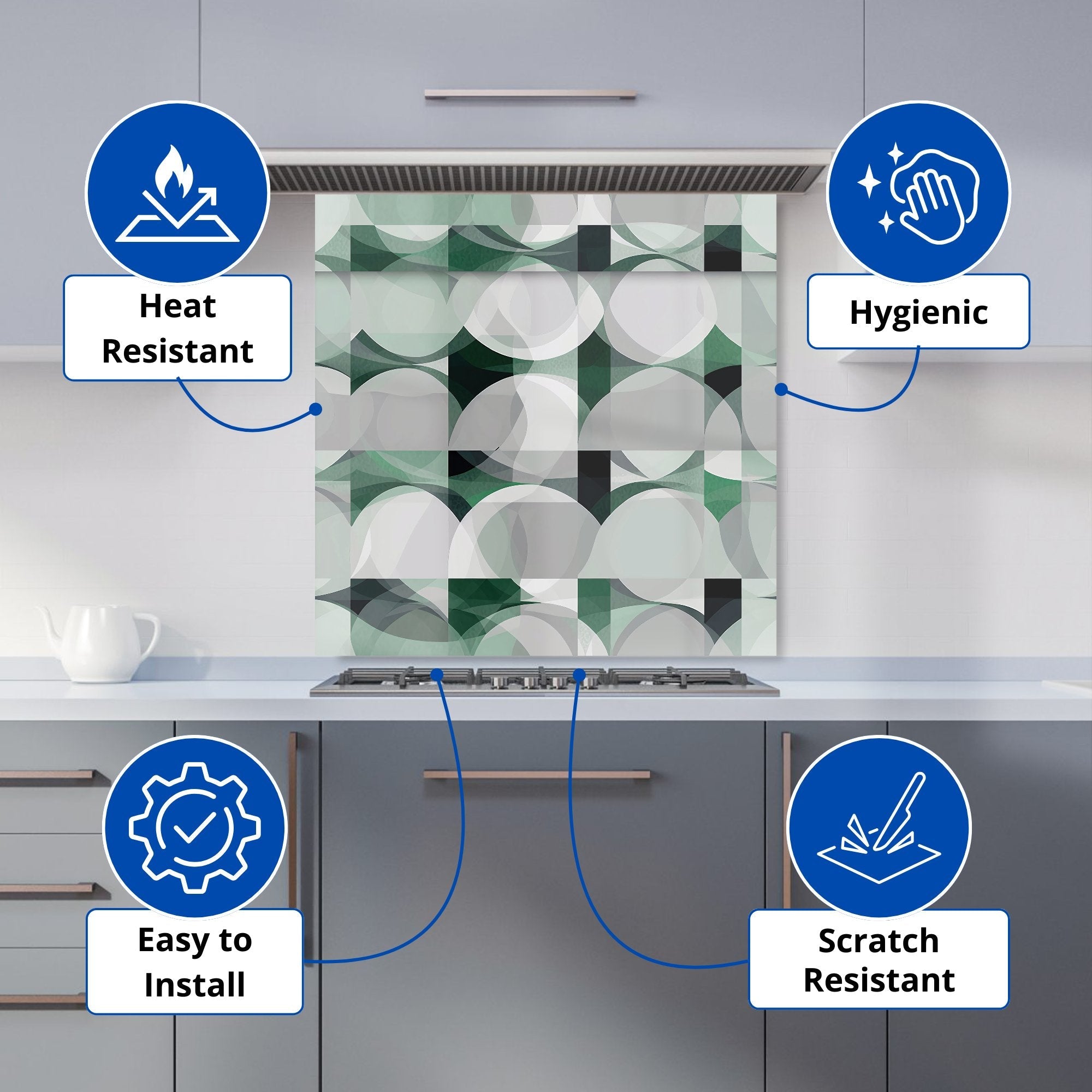 Heat Resistant

Hygienic

Easy to Install

Scratch Resistant