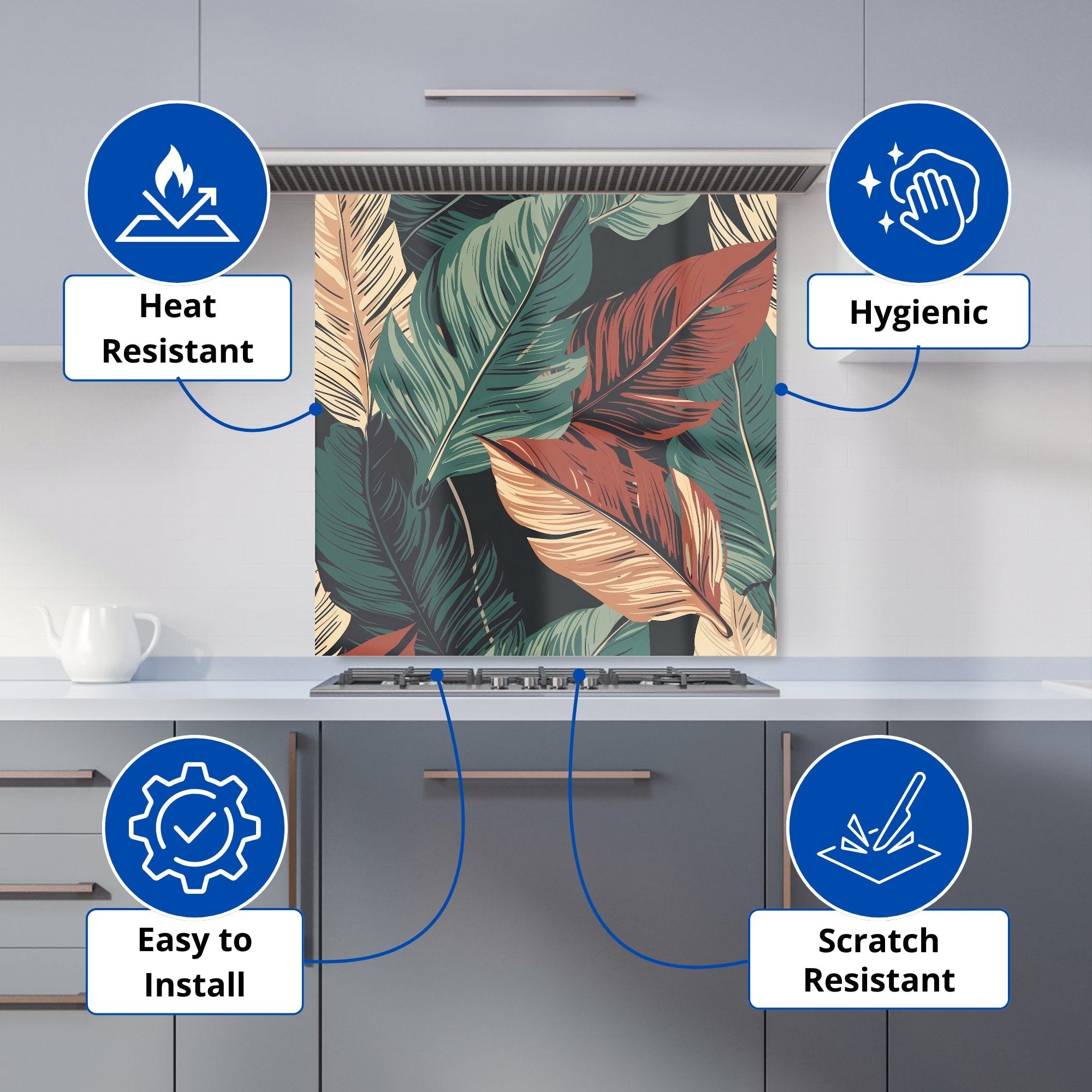 Heat Resistant

Hygienic

Easy to Install

Scratch Resistant