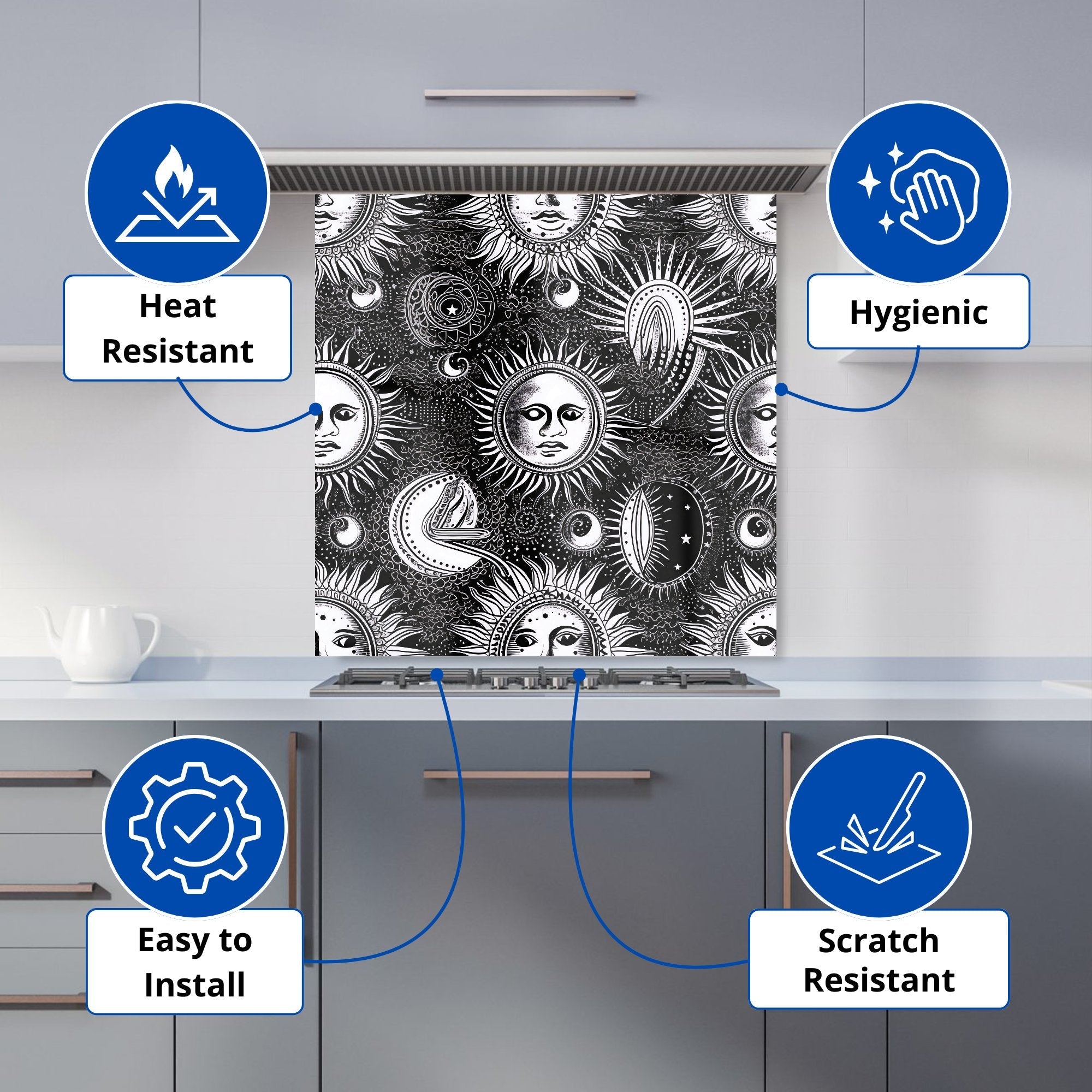 Heat Resistant

Hygienic

Easy to Install

Scratch Resistant