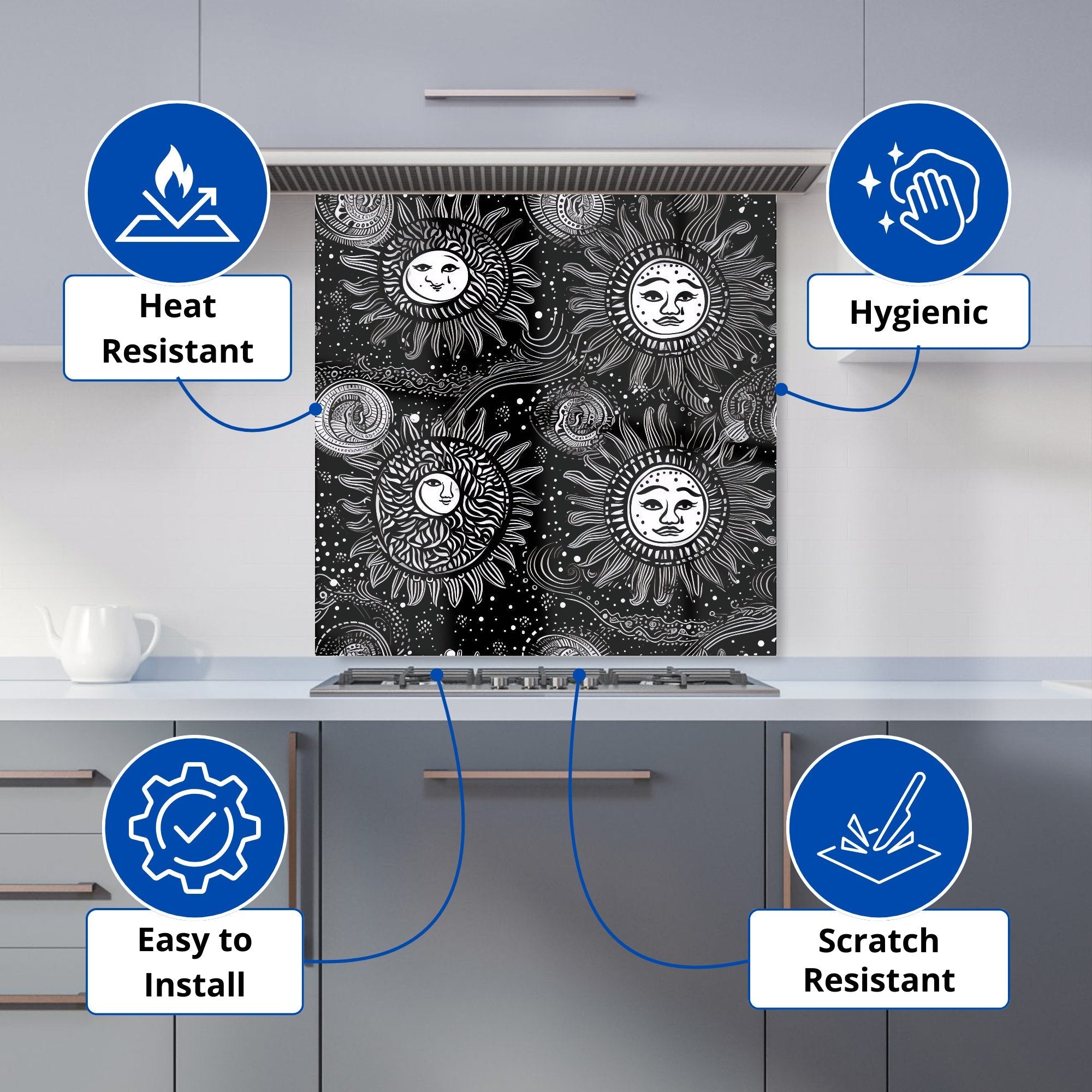 Heat Resistant

Hygienic

Easy to Install

Scratch Resistant