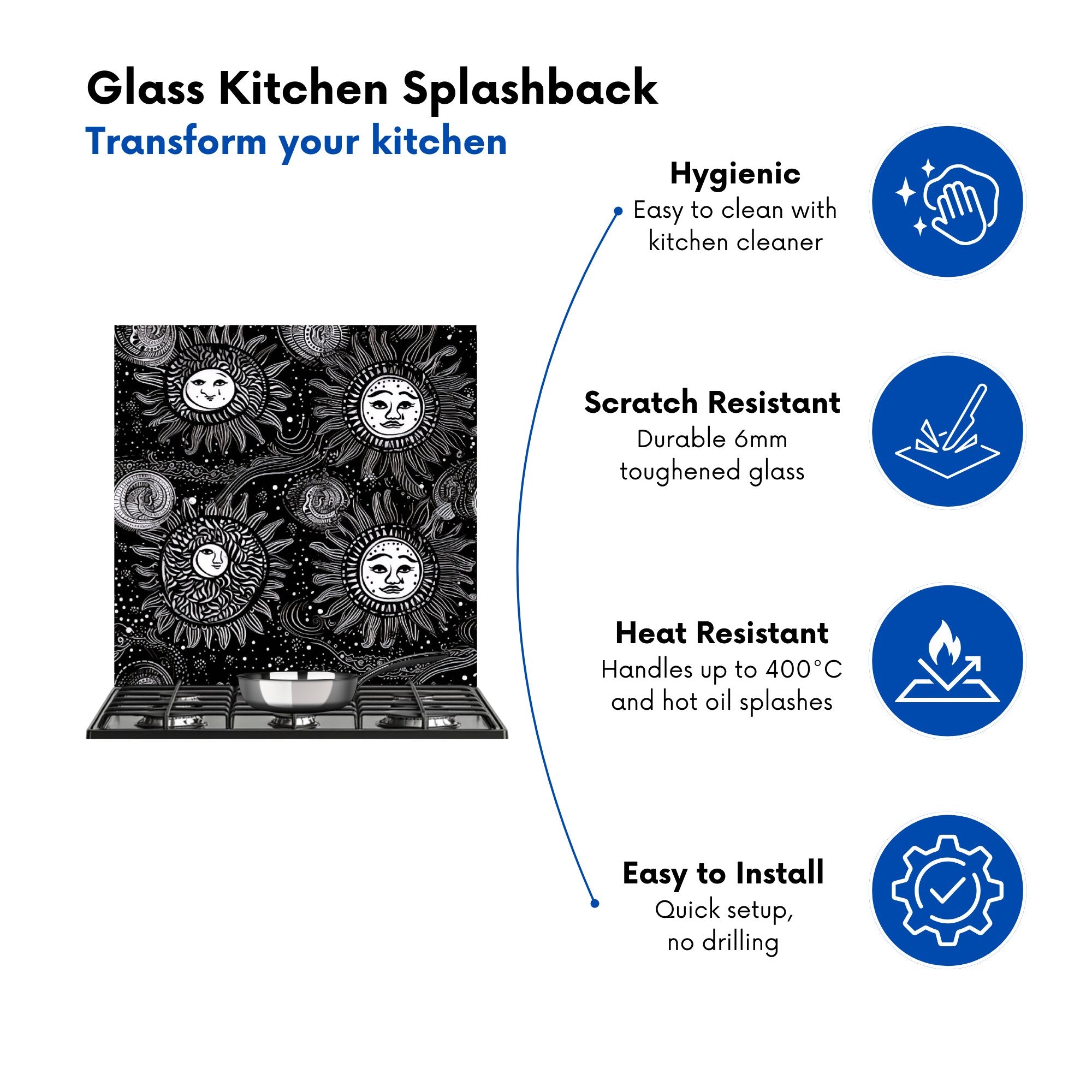 Glass Kitchen Splashback
Transform your kitchen

Hygienic
Easy to clean with kitchen cleaner

Scratch Resistant
Durable 6mm toughened glass

Heat Resistant
Handles up to 400°C and hot oil splashes

Easy to Install
Quick setup, no drilling