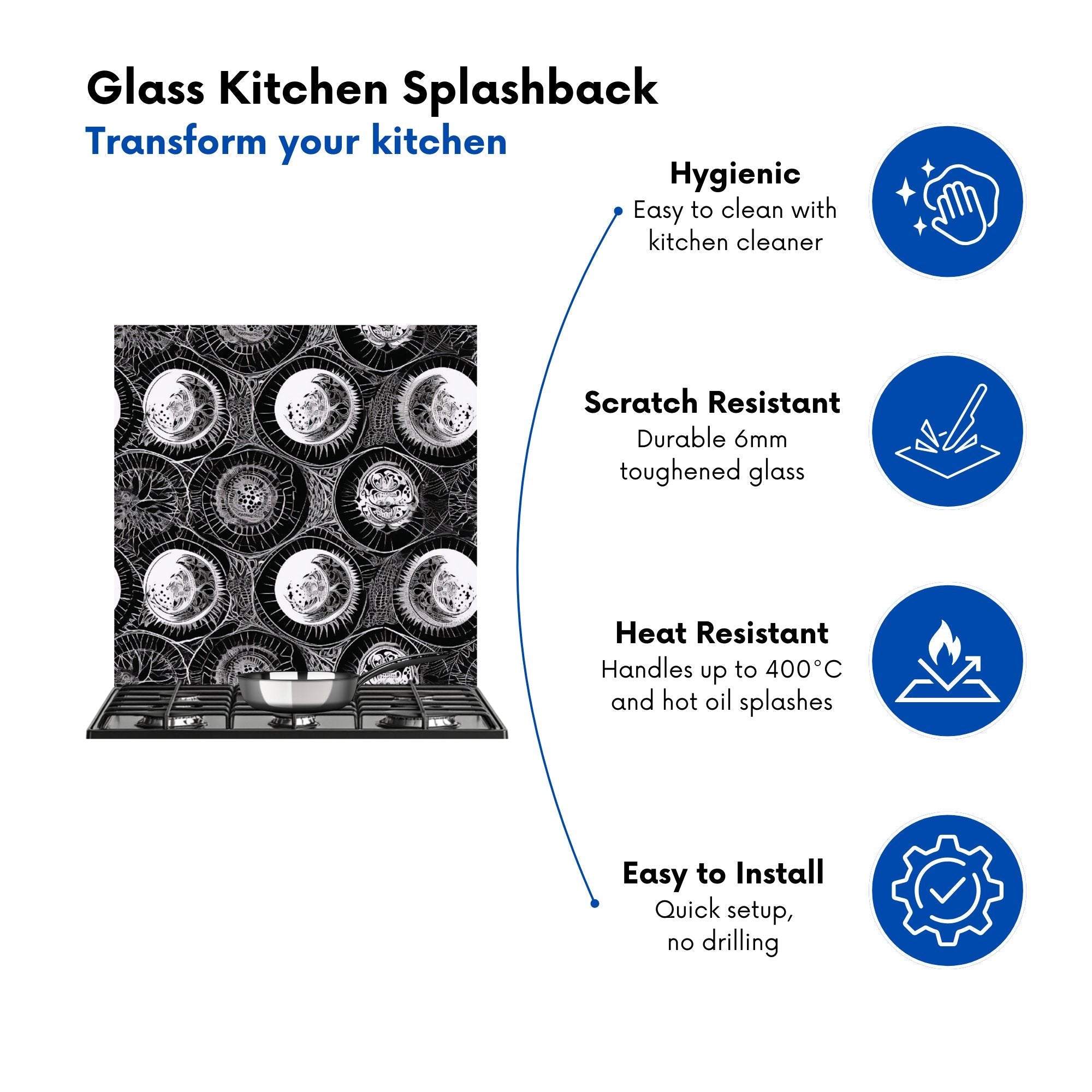 Glass Kitchen Splashback
Transform your kitchen

Hygienic
Easy to clean with kitchen cleaner

Scratch Resistant
Durable 6mm toughened glass

Heat Resistant
Handles up to 400°C and hot oil splashes

Easy to Install
Quick setup, no drilling