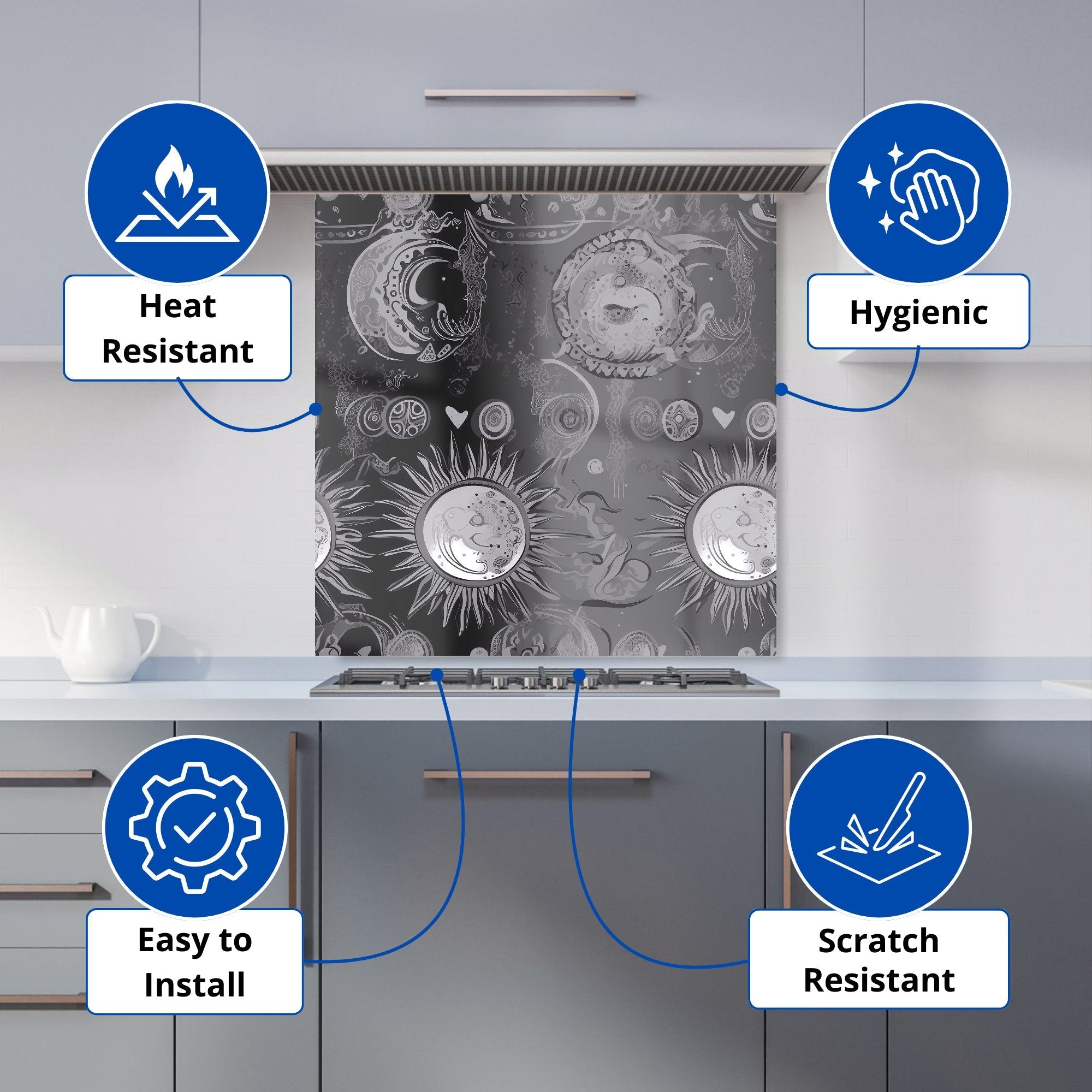 Heat Resistant

Hygienic

Easy to Install

Scratch Resistant