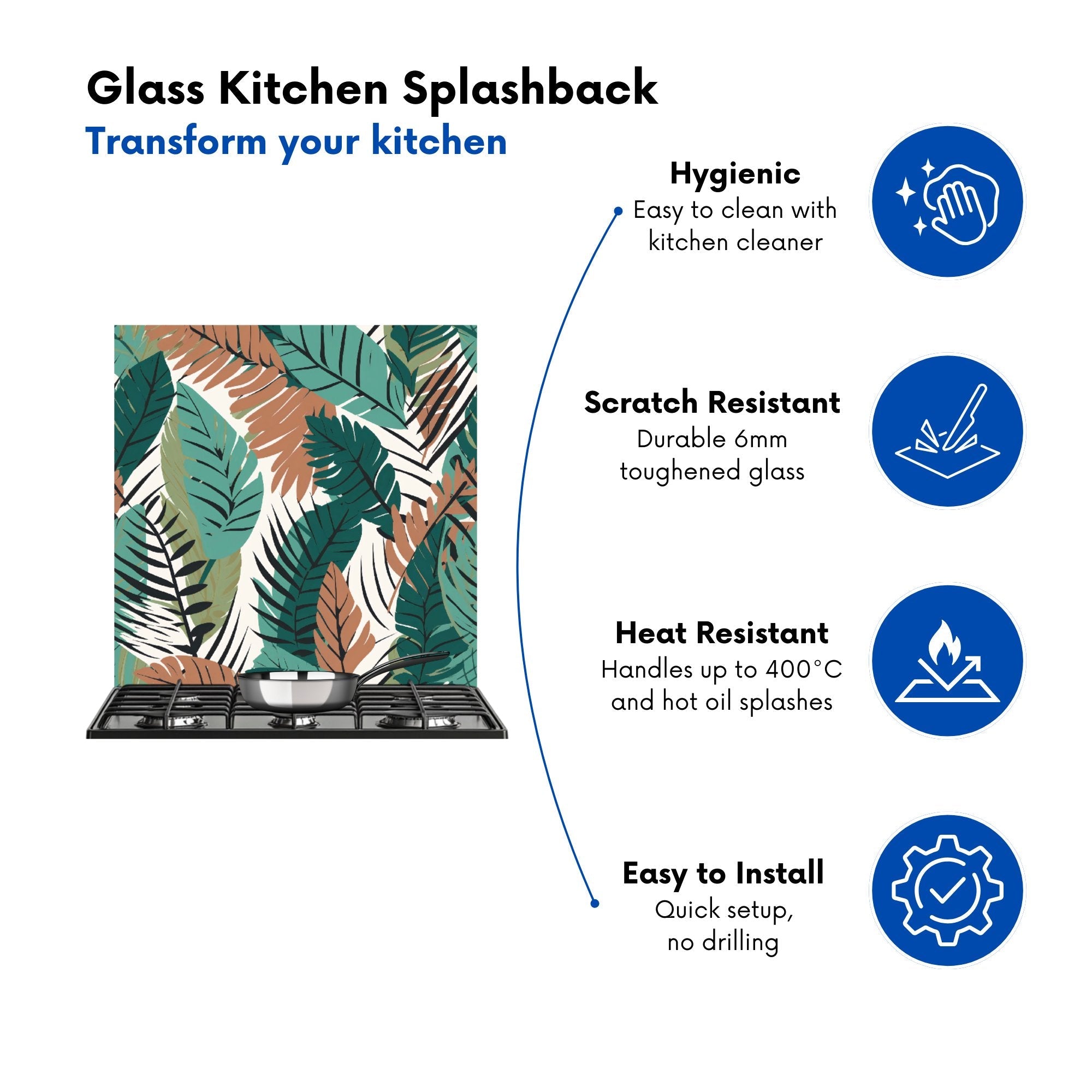 Glass Kitchen Splashback
Transform your kitchen

Hygienic
Easy to clean with kitchen cleaner

Scratch Resistant
Durable 6mm toughened glass

Heat Resistant
Handles up to 400°C and hot oil splashes

Easy to Install
Quick setup, no drilling