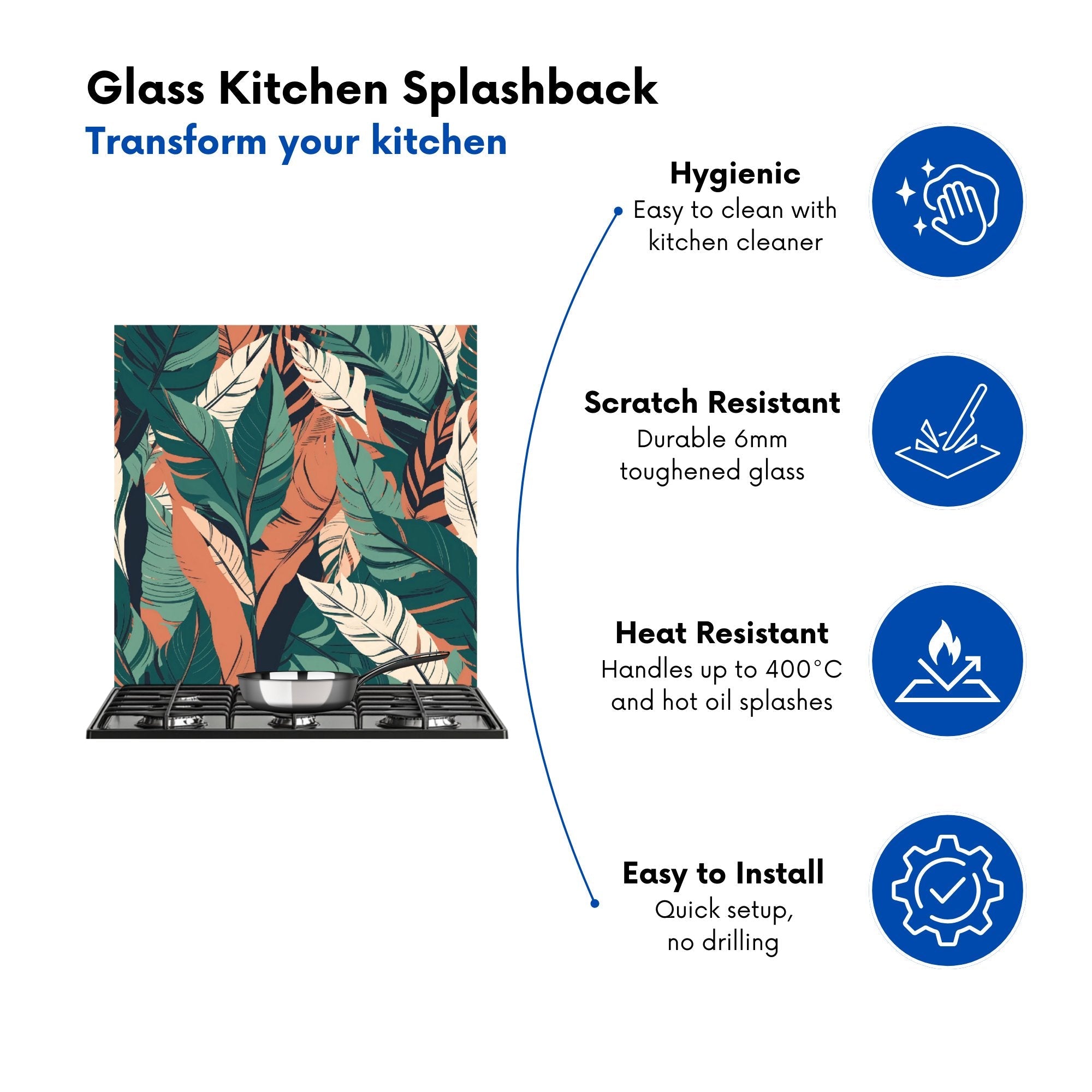 Glass Kitchen Splashback
Transform your kitchen

Hygienic
Easy to clean with kitchen cleaner

Scratch Resistant
Durable 6mm toughened glass

Heat Resistant
Handles up to 400°C and hot oil splashes

Easy to Install
Quick setup, no drilling