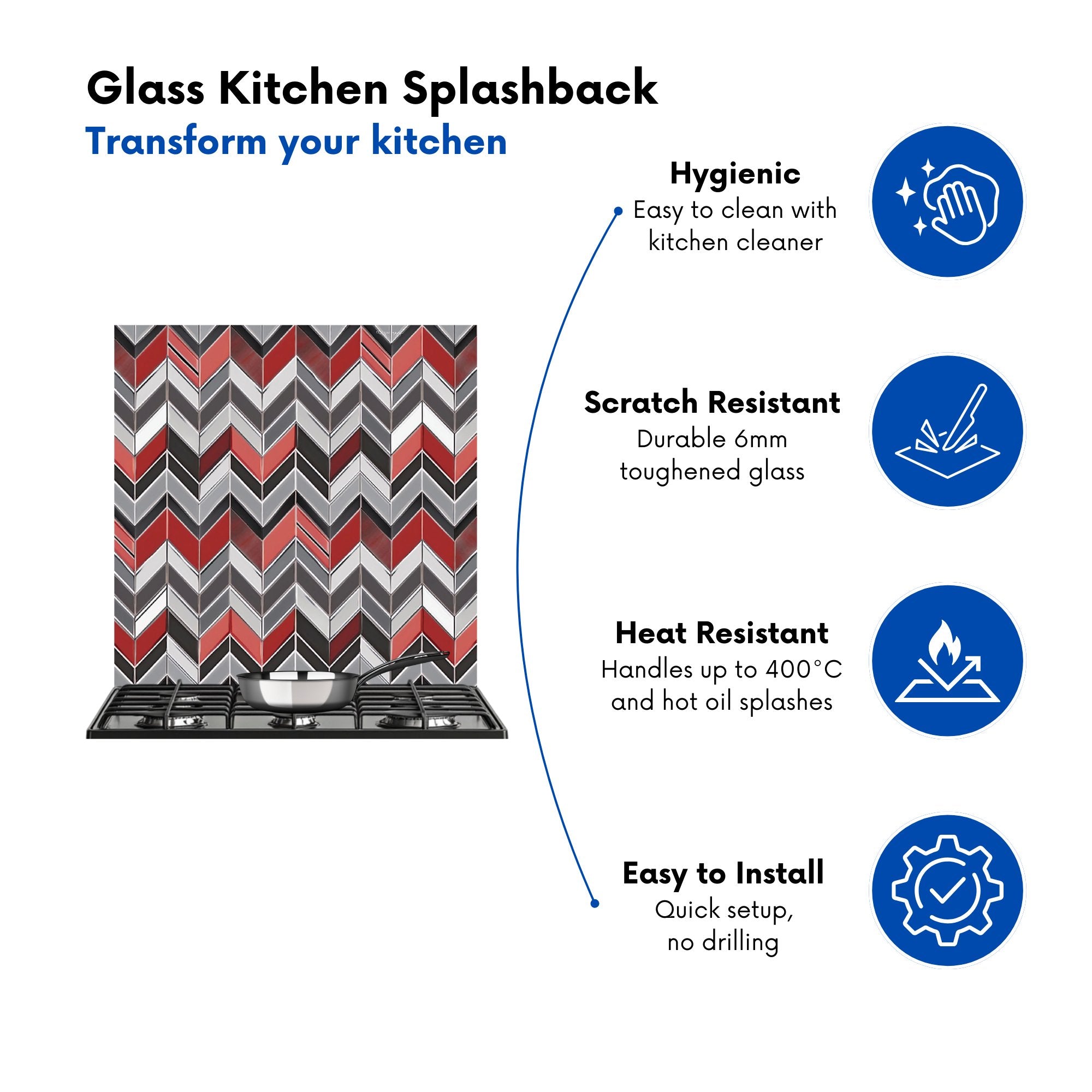 Glass Kitchen Splashback
Transform your kitchen

Hygienic
Easy to clean with kitchen cleaner

Scratch Resistant
Durable 6mm toughened glass

Heat Resistant
Handles up to 400°C and hot oil splashes

Easy to Install
Quick setup, no drilling