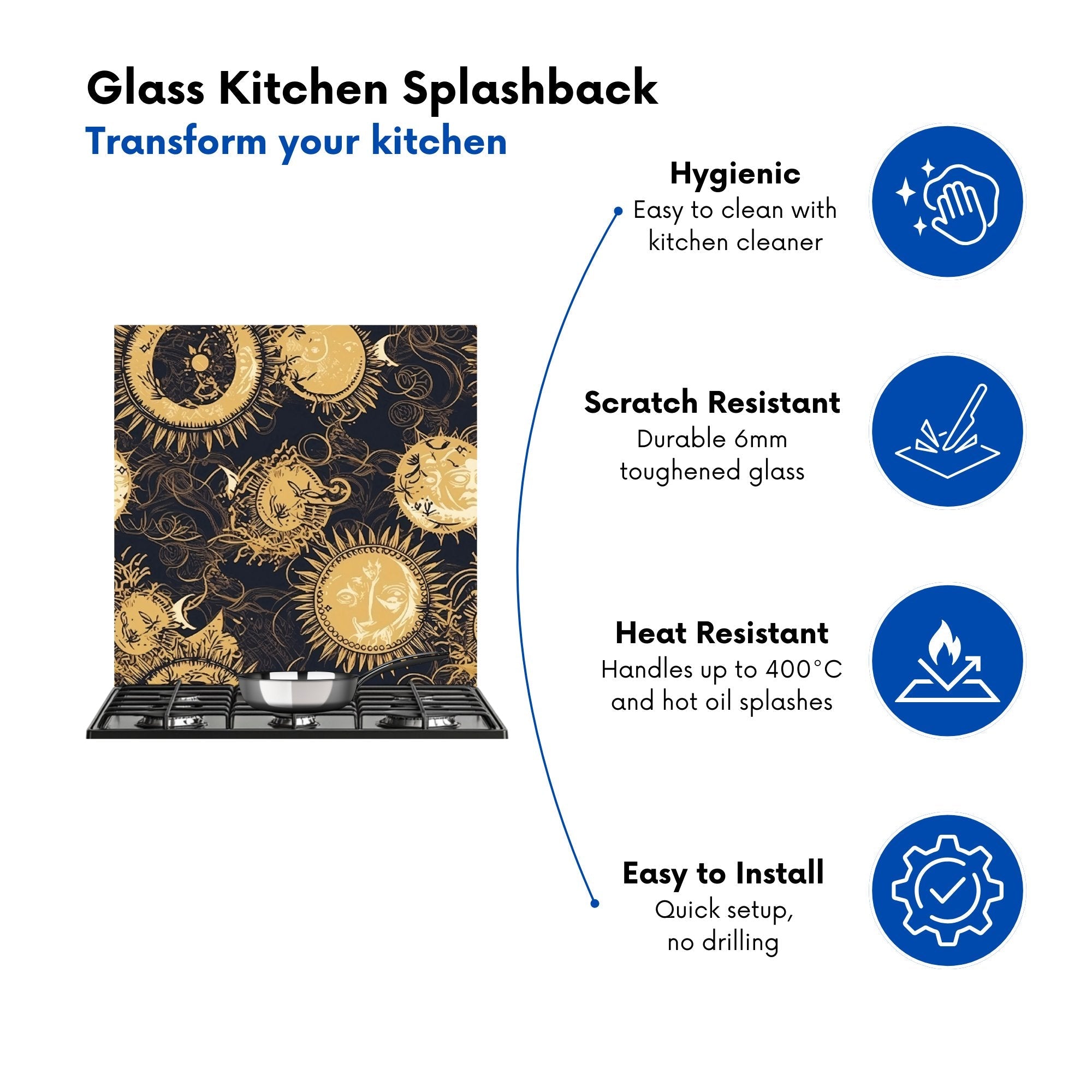 Glass Kitchen Splashback
Transform your kitchen

Hygienic
Easy to clean with kitchen cleaner

Scratch Resistant
Durable 6mm toughened glass

Heat Resistant
Handles up to 400°C and hot oil splashes

Easy to Install
Quick setup, no drilling