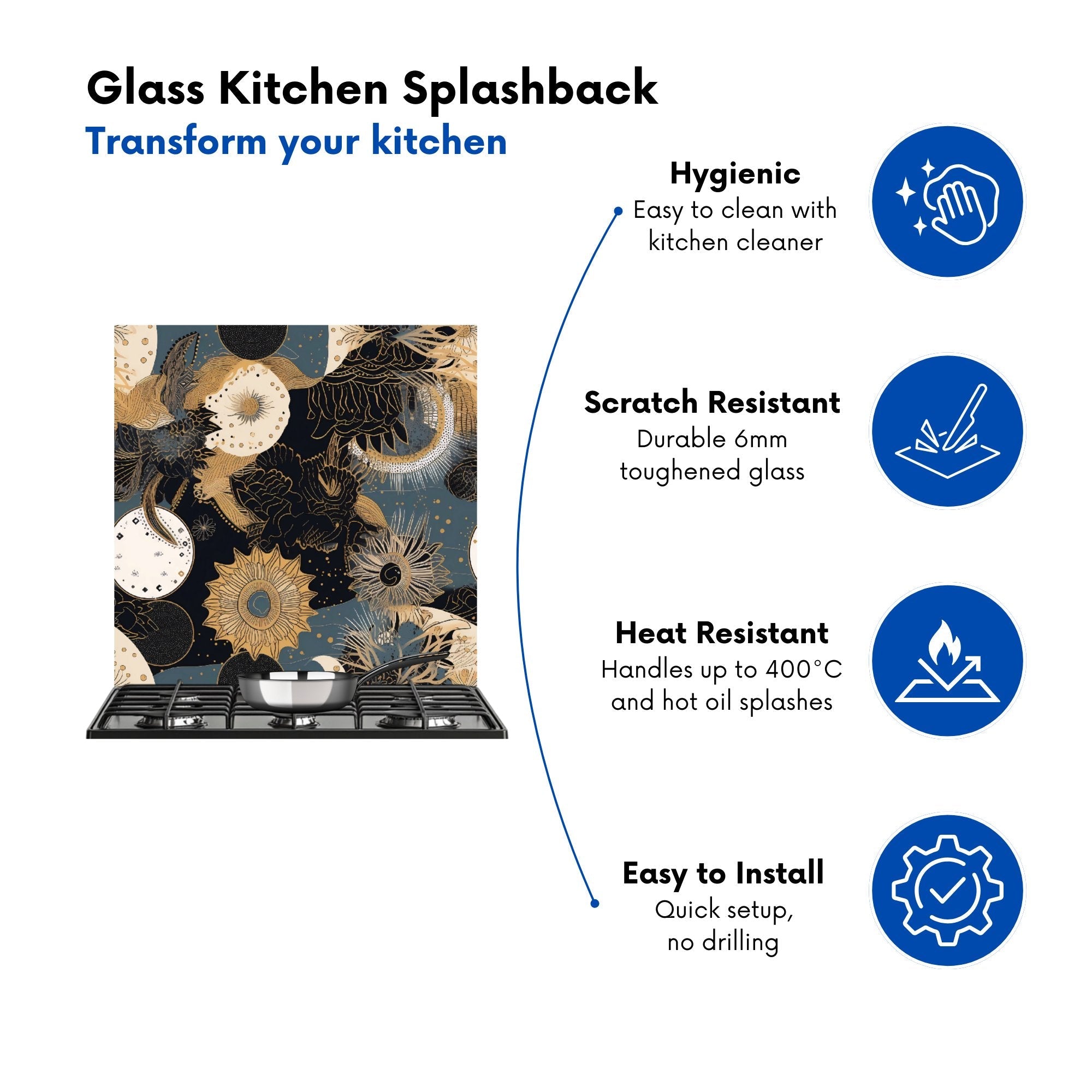 Glass Kitchen Splashback
Transform your kitchen

Hygienic
Easy to clean with kitchen cleaner

Scratch Resistant
Durable 6mm toughened glass

Heat Resistant
Handles up to 400°C and hot oil splashes

Easy to Install
Quick setup, no drilling