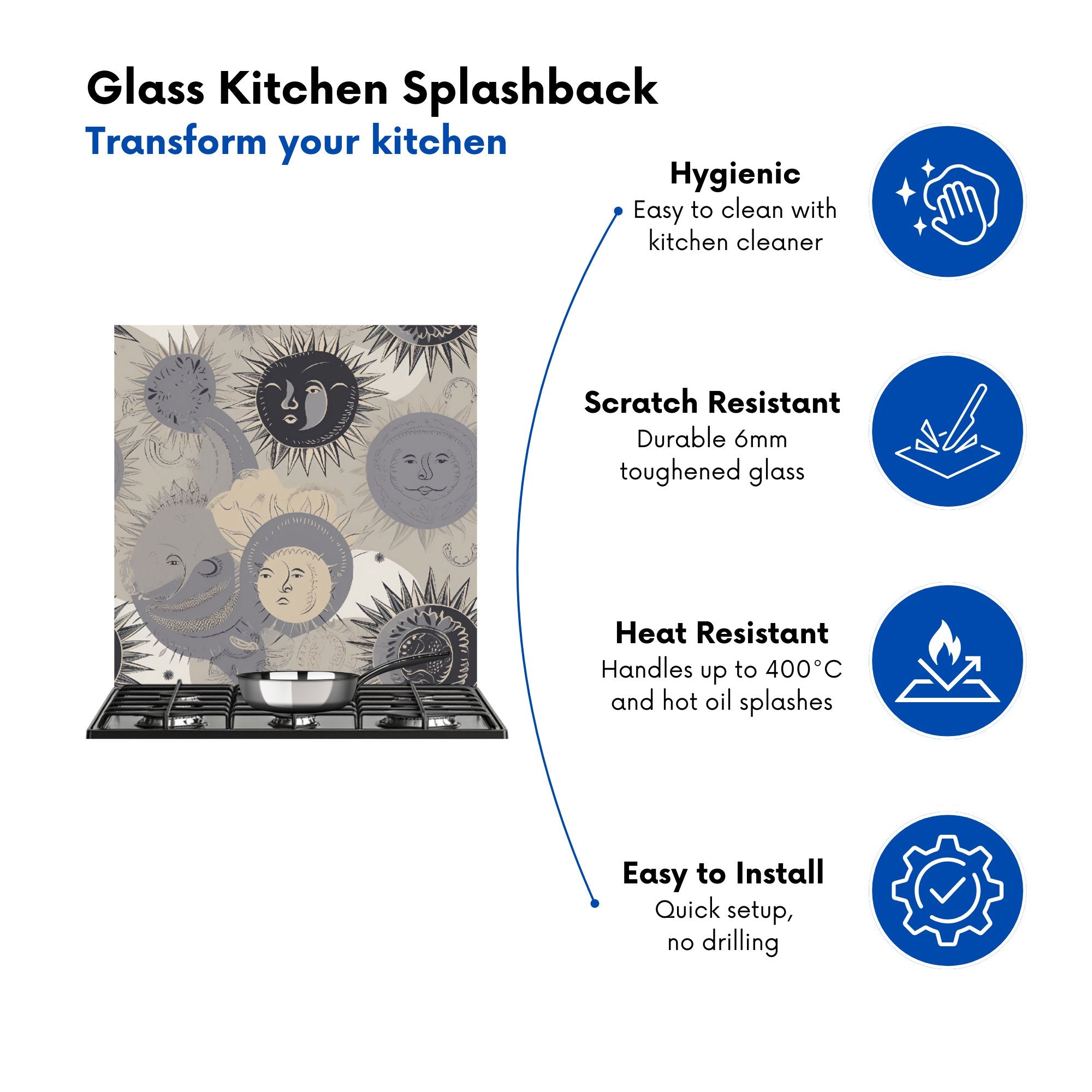 Glass Kitchen Splashback
Transform your kitchen

Hygienic
Easy to clean with kitchen cleaner

Scratch Resistant
Durable 6mm toughened glass

Heat Resistant
Handles up to 400°C and hot oil splashes

Easy to Install
Quick setup, no drilling