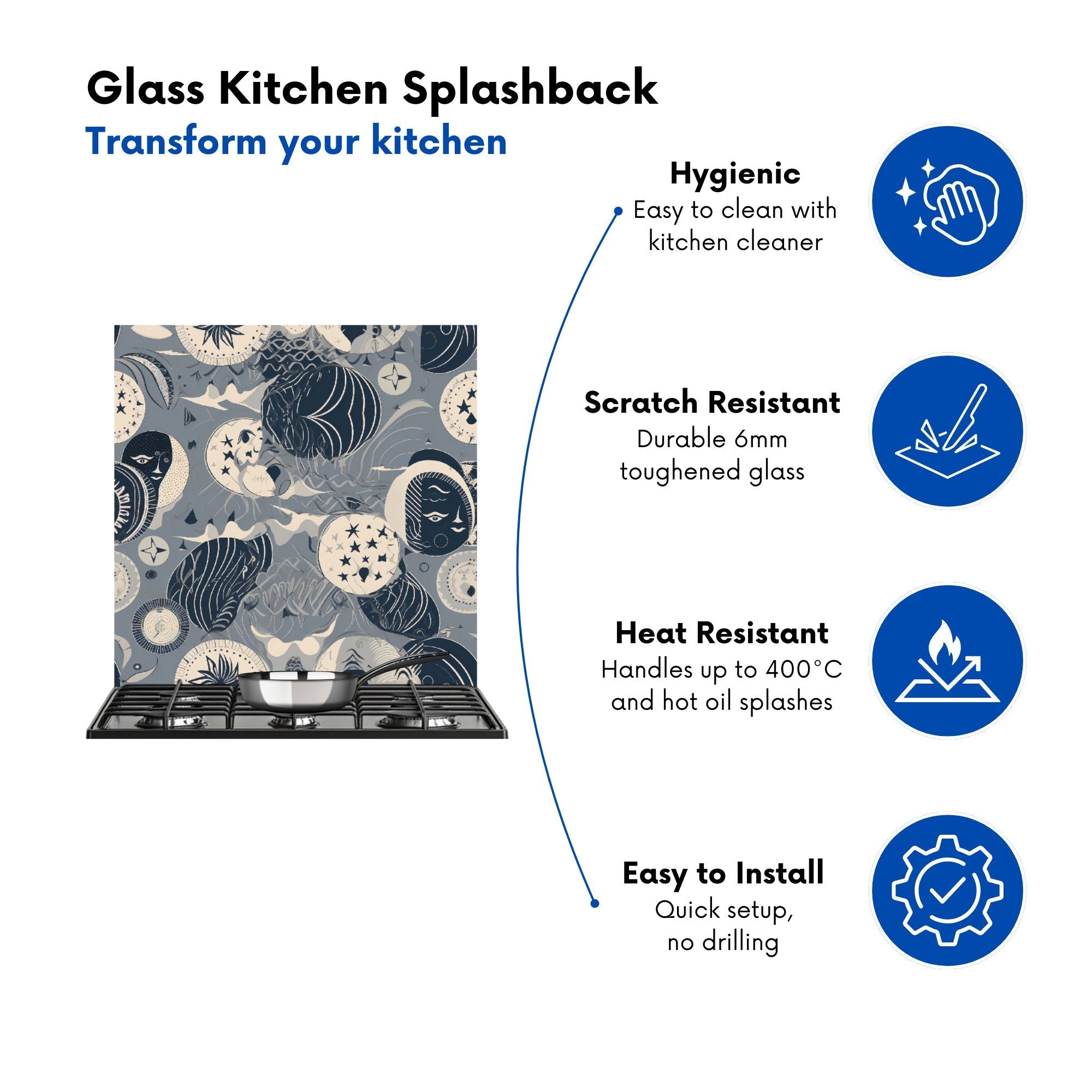 Glass Kitchen Splashback
Transform your kitchen

Hygienic
Easy to clean with kitchen cleaner

Scratch Resistant
Durable 6mm toughened glass

Heat Resistant
Handles up to 400°C and hot oil splashes

Easy to Install
Quick setup, no drilling