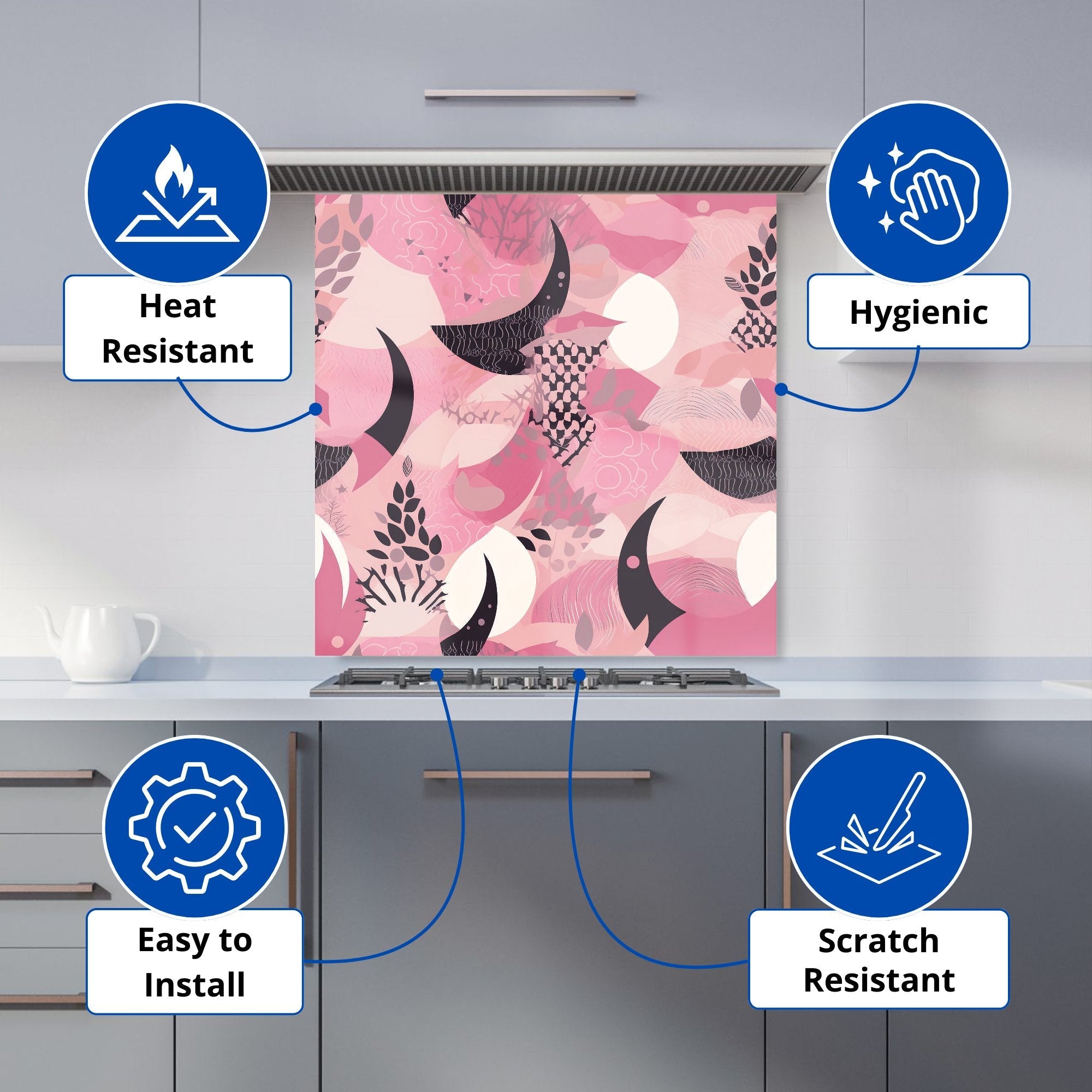 Heat Resistant

Hygienic

Easy to Install

Scratch Resistant