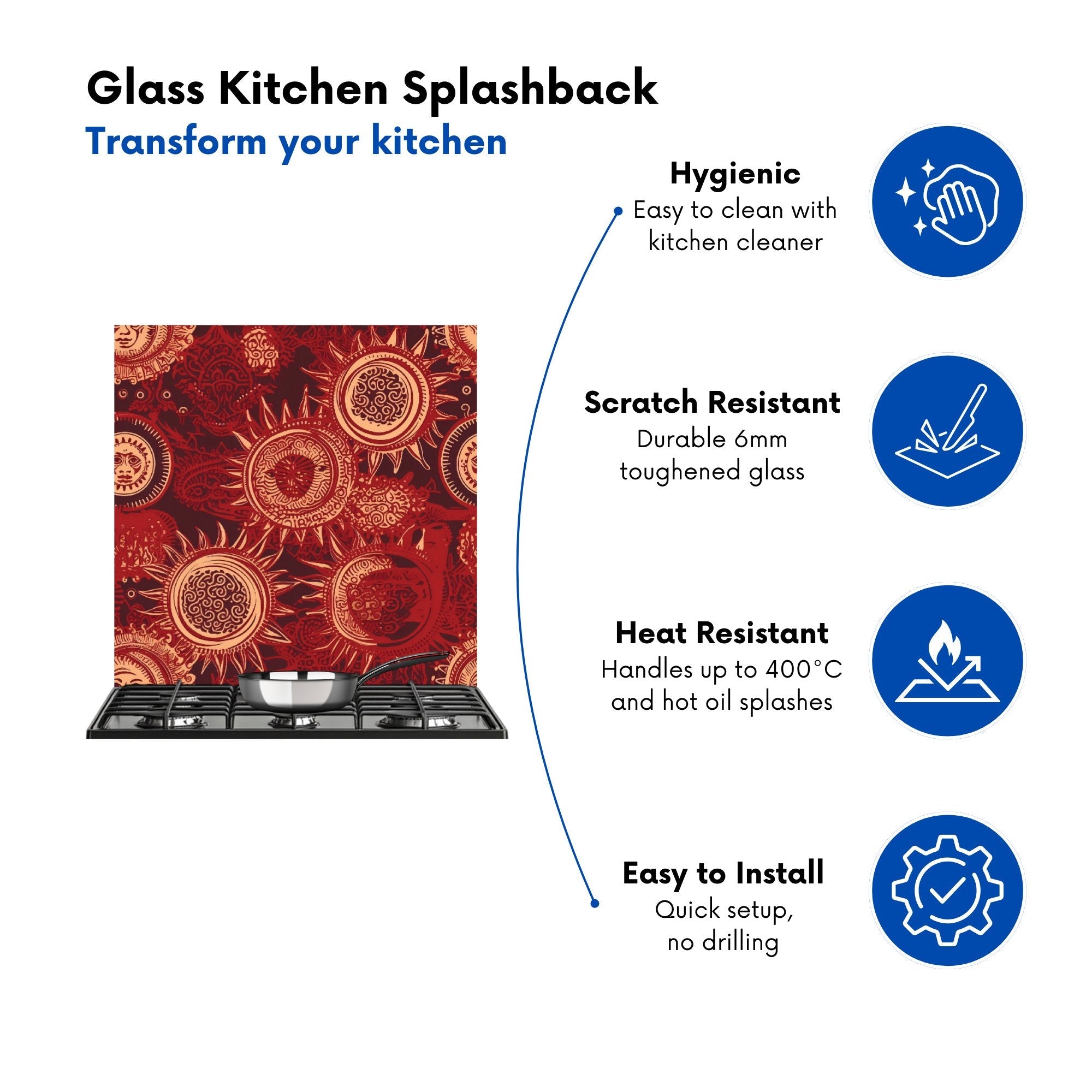 Glass Kitchen Splashback
Transform your kitchen

Hygienic
Easy to clean with kitchen cleaner

Scratch Resistant
Durable 6mm toughened glass

Heat Resistant
Handles up to 400°C and hot oil splashes

Easy to Install
Quick setup, no drilling