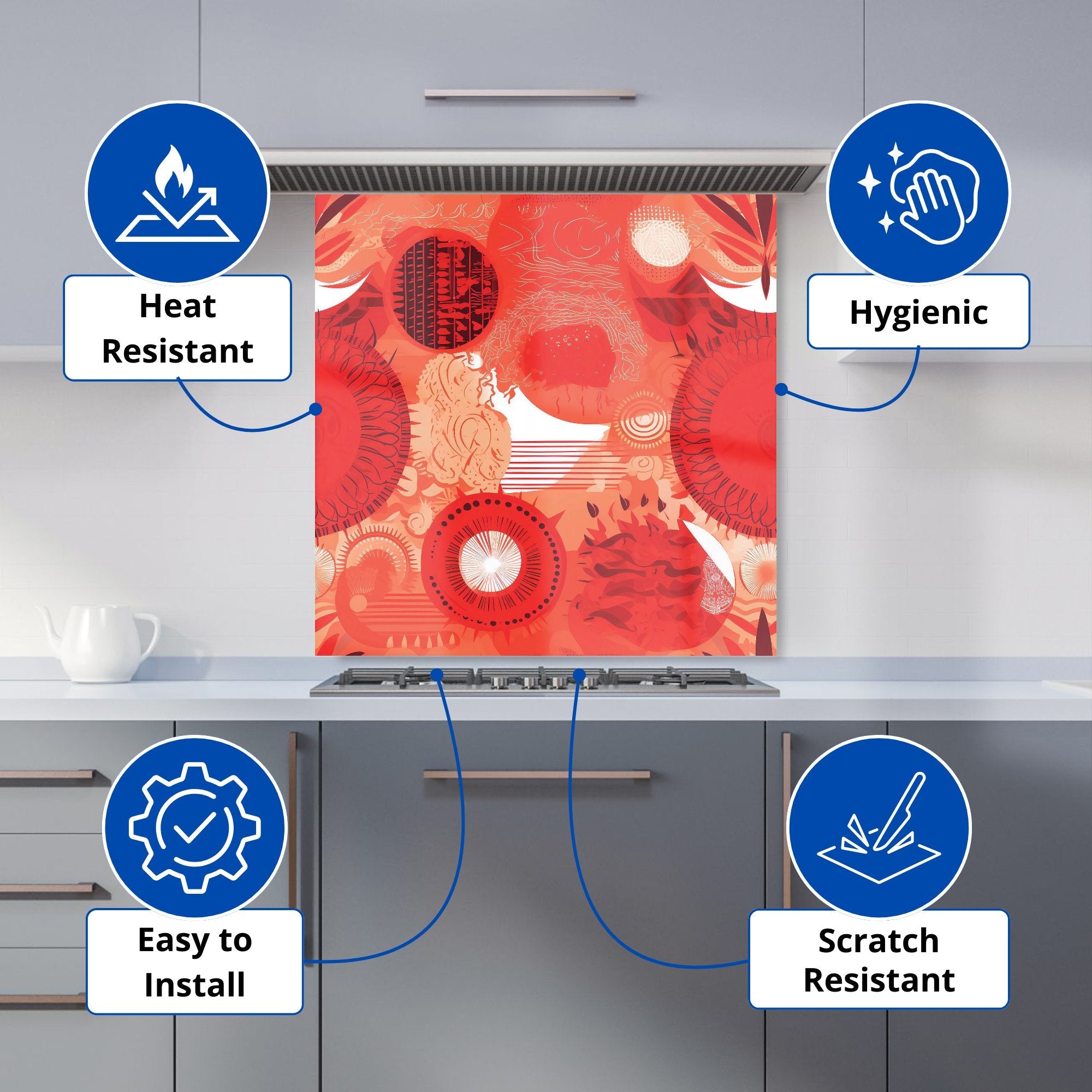 Heat Resistant

Hygienic

Easy to Install

Scratch Resistant