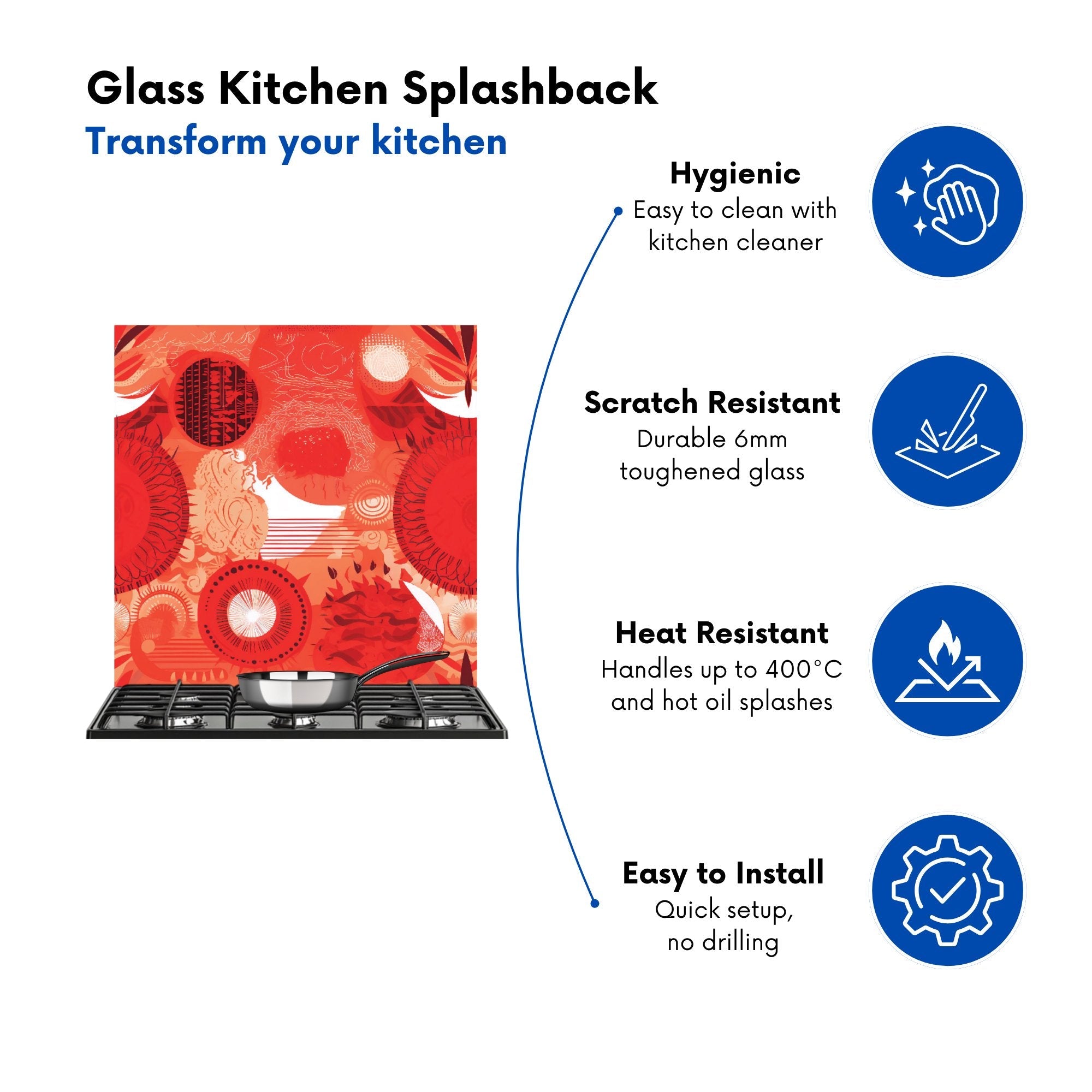 Glass Kitchen Splashback
Transform your kitchen

Hygienic
Easy to clean with kitchen cleaner

Scratch Resistant
Durable 6mm toughened glass

Heat Resistant
Handles up to 400°C and hot oil splashes

Easy to Install
Quick setup, no drilling