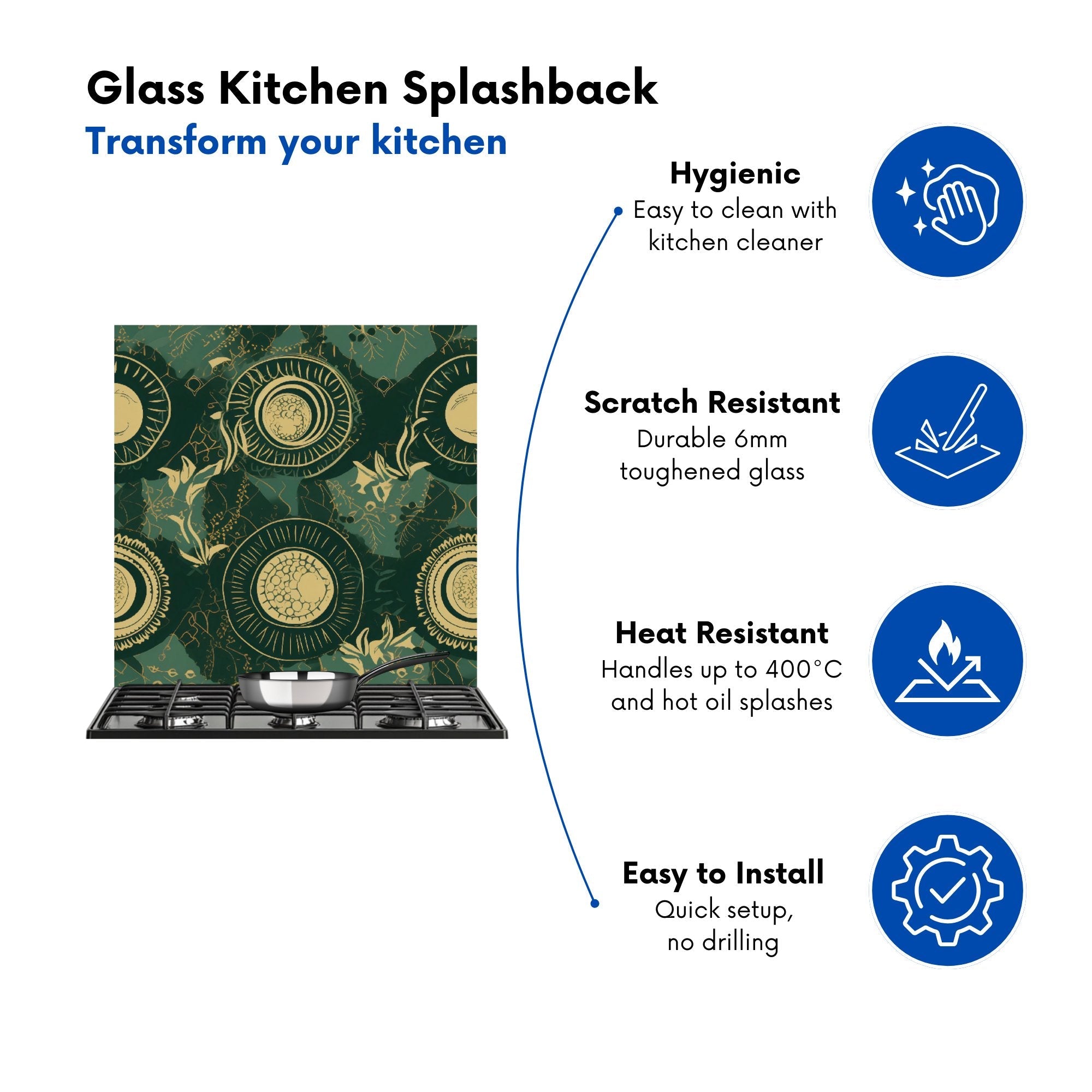 Glass Kitchen Splashback
Transform your kitchen

Hygienic
Easy to clean with kitchen cleaner

Scratch Resistant
Durable 6mm toughened glass

Heat Resistant
Handles up to 400°C and hot oil splashes

Easy to Install
Quick setup, no drilling