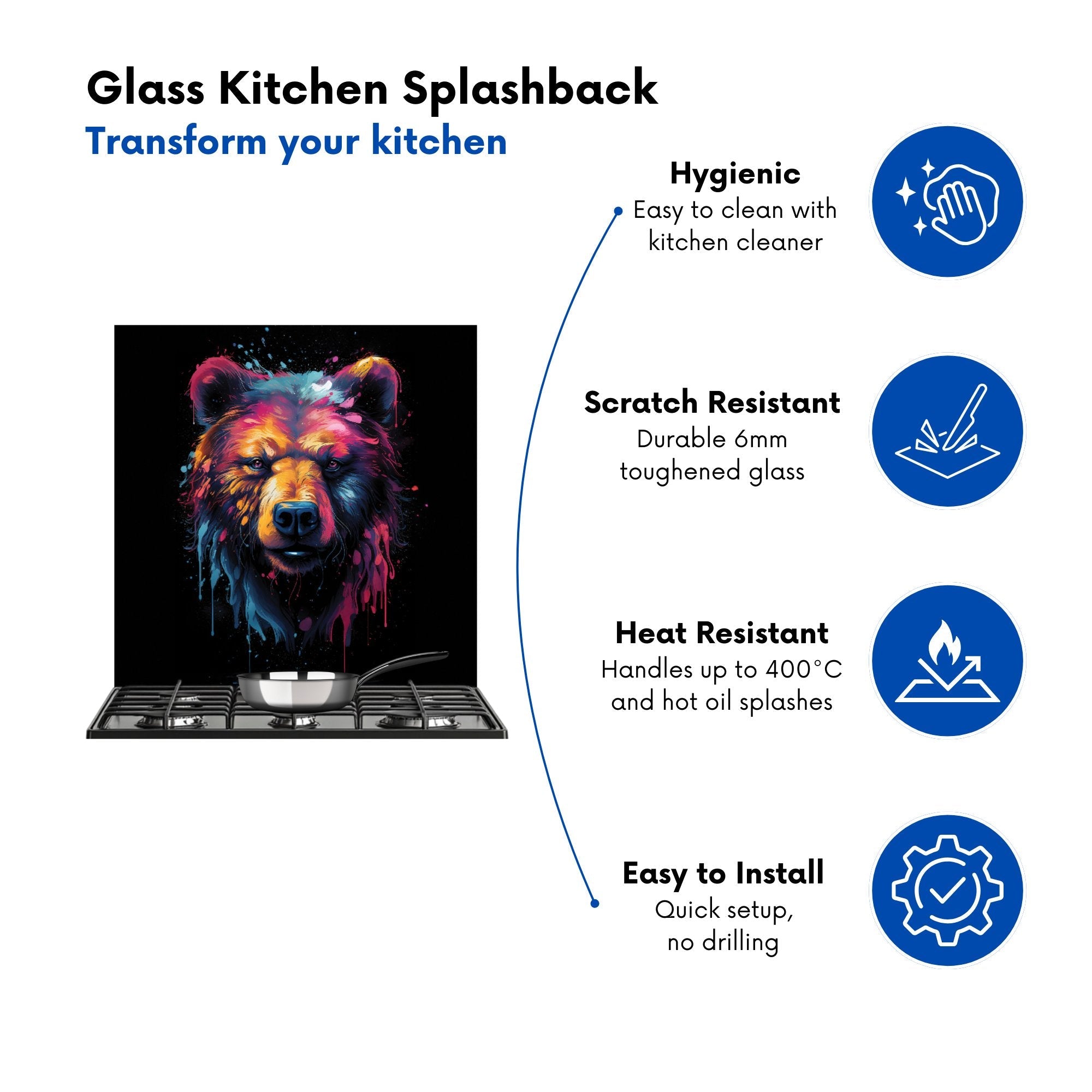 Glass Kitchen Splashback
Transform your kitchen

Hygienic
Easy to clean with kitchen cleaner

Scratch Resistant
Durable 6mm toughened glass

Heat Resistant
Handles up to 400°C and hot oil splashes

Easy to Install
Quick setup, no drilling