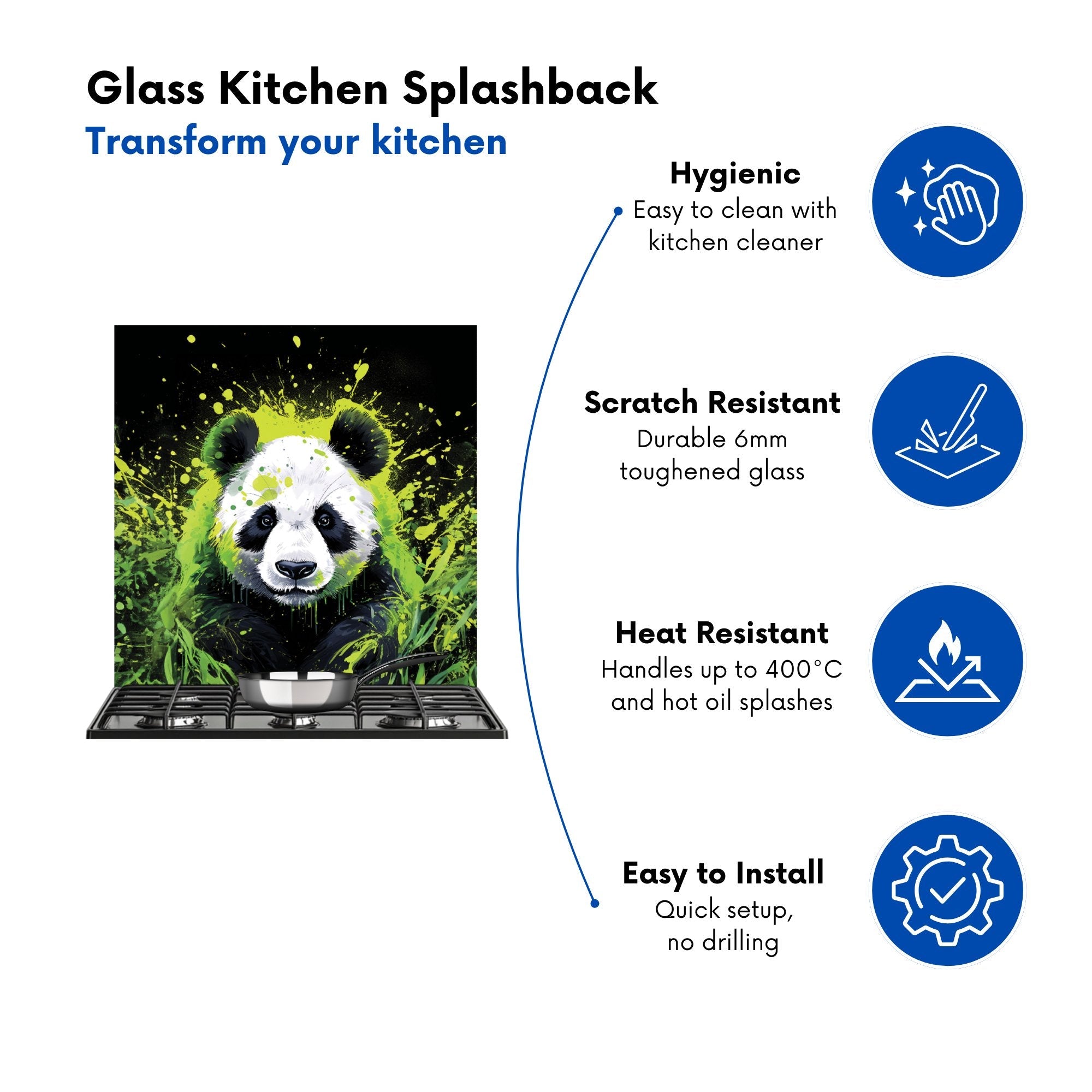 Glass Kitchen Splashback
Transform your kitchen

Hygienic
Easy to clean with kitchen cleaner

Scratch Resistant
Durable 6mm toughened glass

Heat Resistant
Handles up to 400°C and hot oil splashes

Easy to Install
Quick setup, no drilling