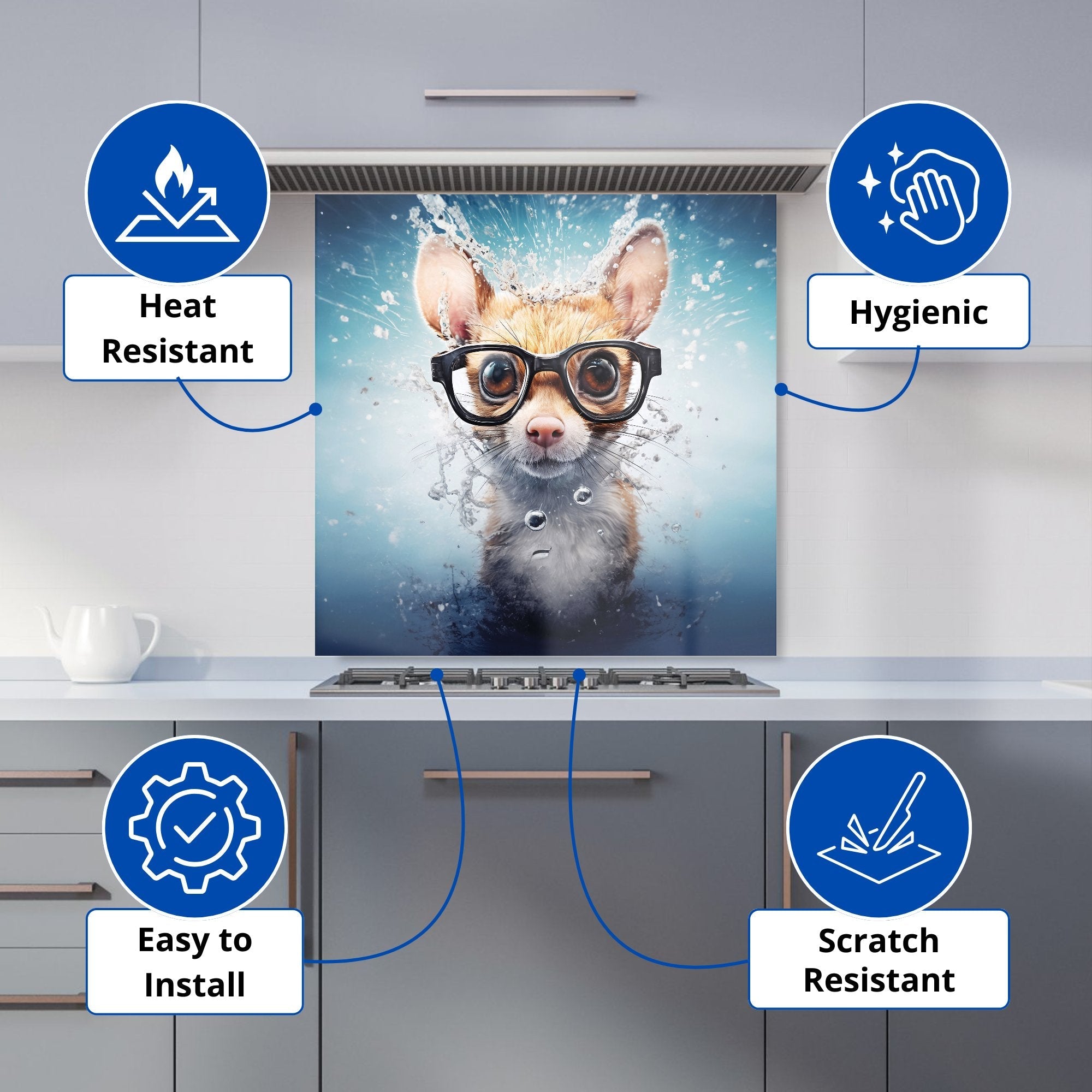 Heat Resistant

Hygienic

Easy to Install

Scratch Resistant